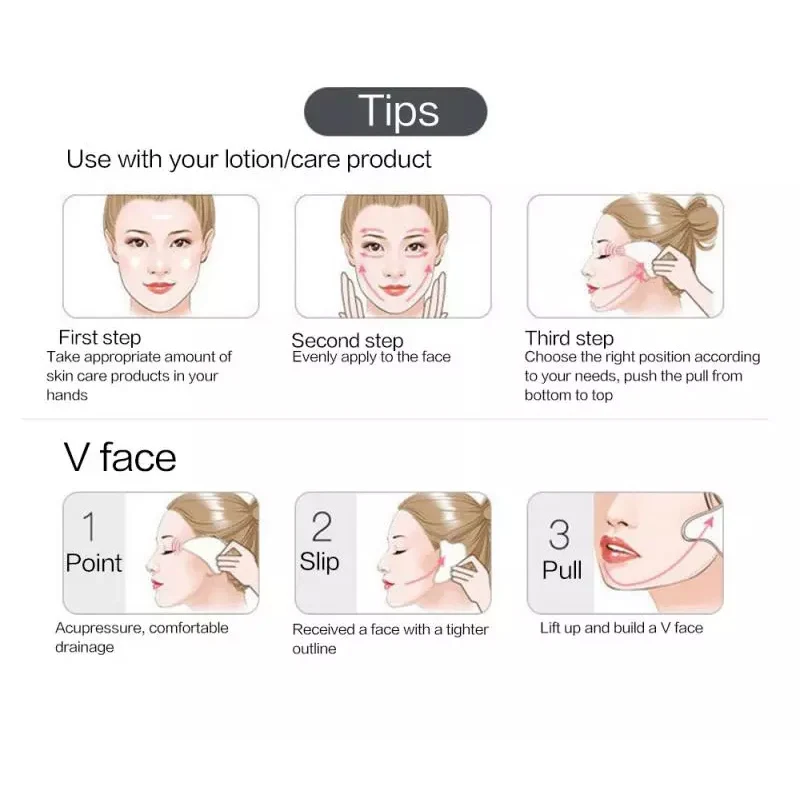 Tips

Use with your lotion/care product

First step
Take appropriate amount of skin care products in your hands

Second step
Evenly apply to the face

Third step
Choose the right position according to your needs, push the pull from bottom to top

V face

1
Point

Acupressure, comfortable drainage

2
Slip

Received a face with a tighter outline

3
Pull

Lift up and build a V face