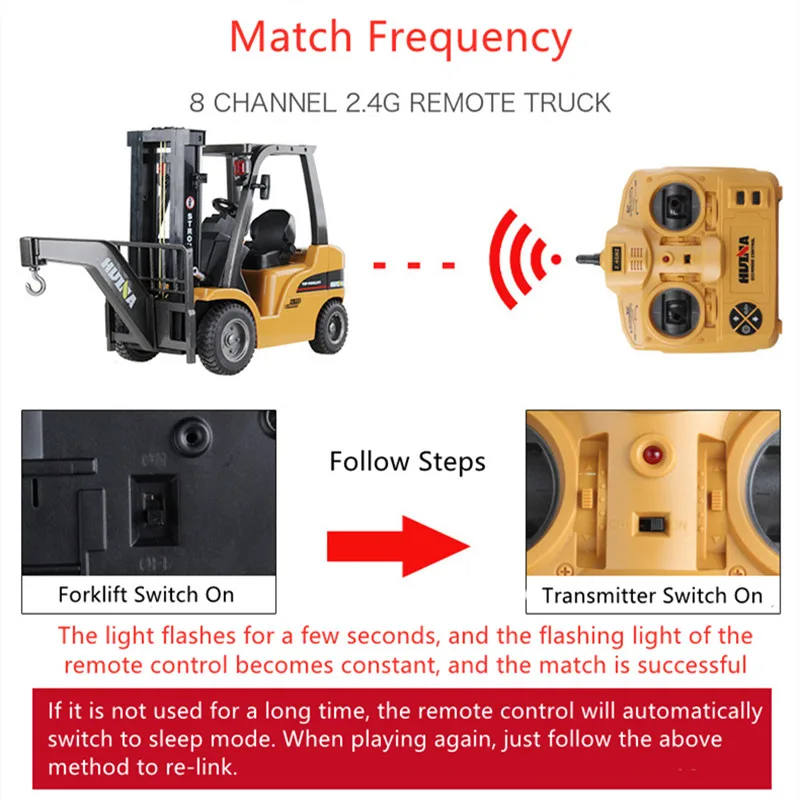 Match Frequency

8 CHANNEL 2.4G REMOTE TRUCK

HUINA

HUINA

Follow Steps

Forklift Switch On

Transmitter Switch On

The light flashes for a few seconds, and the flashing light of the remote control becomes constant, and the match is successful

If it is not used for a long time, the remote control will automatically switch to sleep mode. When playing again, just follow the above method to re-link.