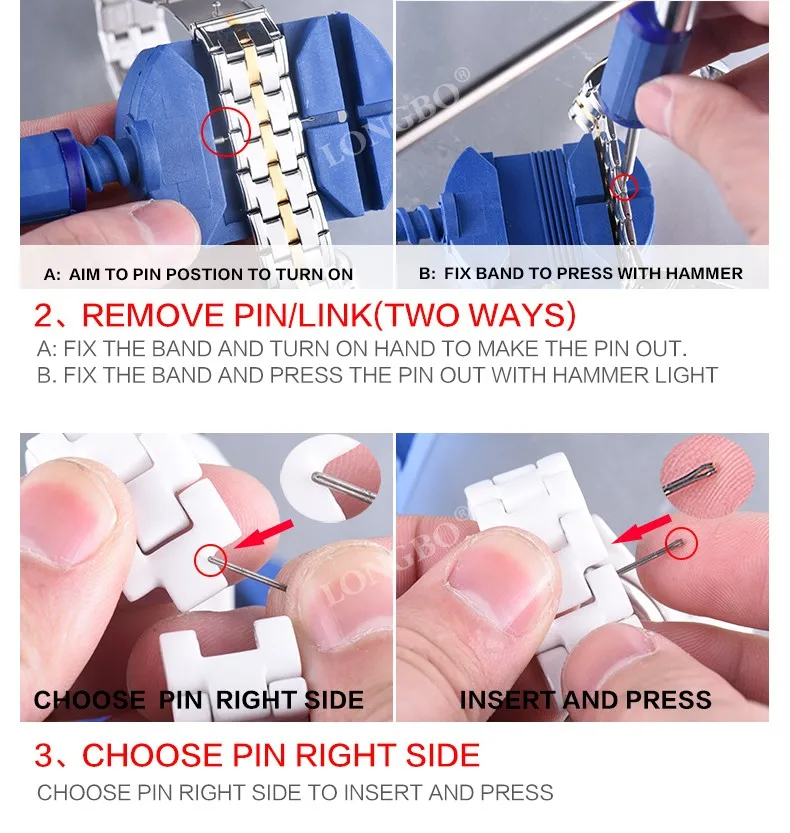 LONGBO®

A: AIM TO PIN POSTION TO TURN ON

B: FIX BAND TO PRESS WITH HAMMER

2、REMOVE PIN/LINK(TWO WAYS)

A: FIX THE BAND AND TURN ON HAND TO MAKE THE PIN OUT.
B. FIX THE BAND AND PRESS THE PIN OUT WITH HAMMER LIGHT

LONGBO®

CHOOSE PIN RIGHT SIDE

INSERT AND PRESS

3、CHOOSE PIN RIGHT SIDE

CHOOSE PIN RIGHT SIDE TO INSERT AND PRESS