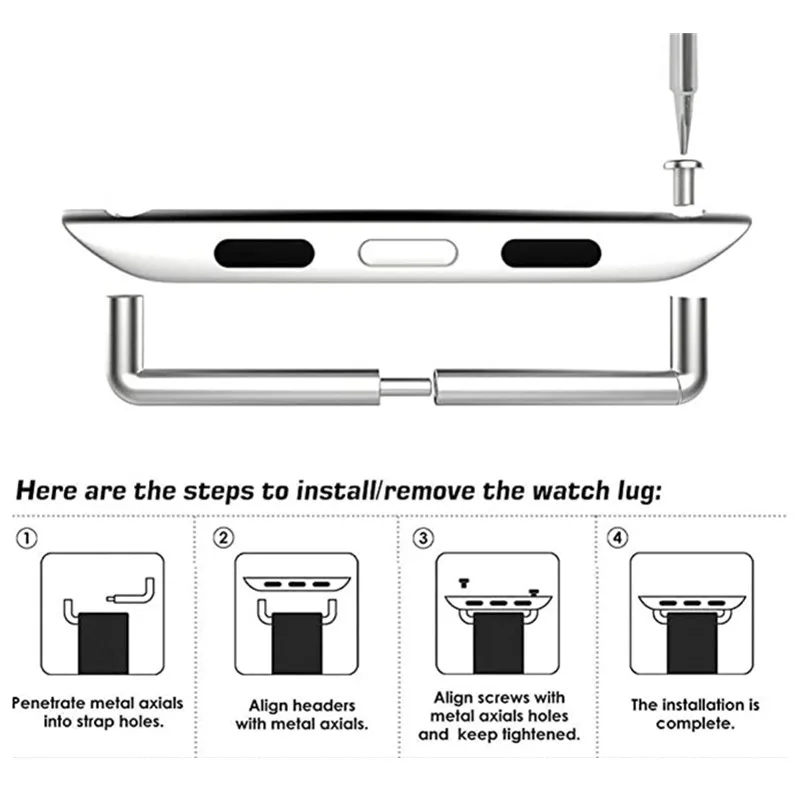 Here are the steps to install/remove the watch lug:

①

Penetrate metal axials into strap holes.

②

Align headers with metal axials.

③

Align screws with metal axials holes and keep tightened.

④

The installation is complete.