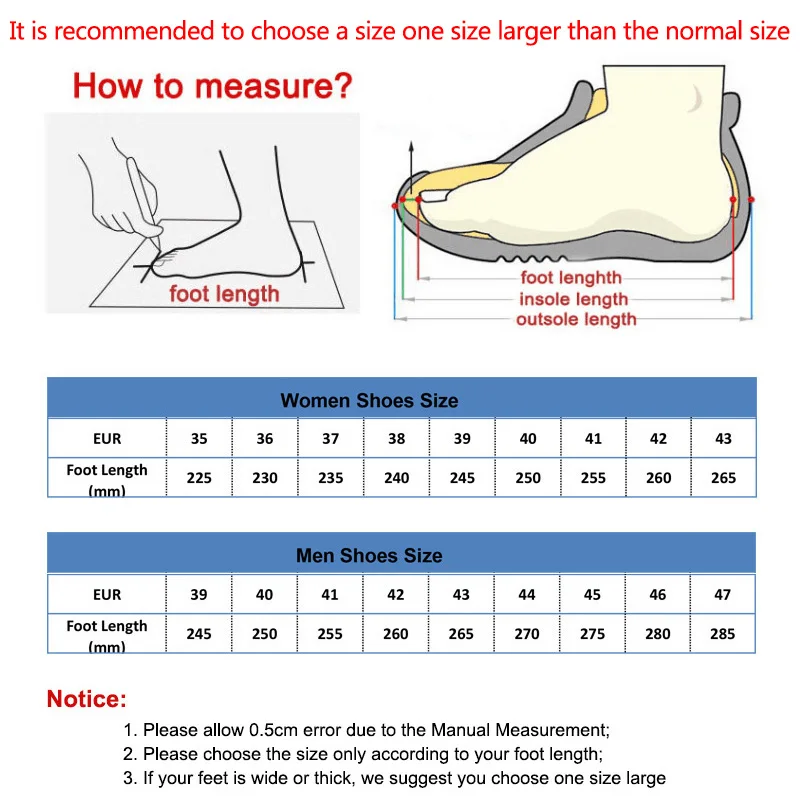 It is recommended to choose a size one size larger than the normal size

How to measure?

foot length

foot lenghth
insole length
outsole length

Women Shoes Size

| EUR | 35 | 36 | 37 | 38 | 39 | 40 | 41 | 42 | 43 |
|---|---|---|---|---|---|---|---|---|---|
| Foot Length (mm) | 225 | 230 | 235 | 240 | 245 | 250 | 255 | 260 | 265 |

Men Shoes Size

| EUR | 39 | 40 | 41 | 42 | 43 | 44 | 45 | 46 | 47 |
|---|---|---|---|---|---|---|---|---|---|
| Foot Length (mm) | 245 | 250 | 255 | 260 | 265 | 270 | 275 | 280 | 285 |

Notice:
1. Please allow 0.5cm error due to the Manual Measurement;
2. Please choose the size only according to your foot length;
3. If your feet is wide or thick, we suggest you choose one size large