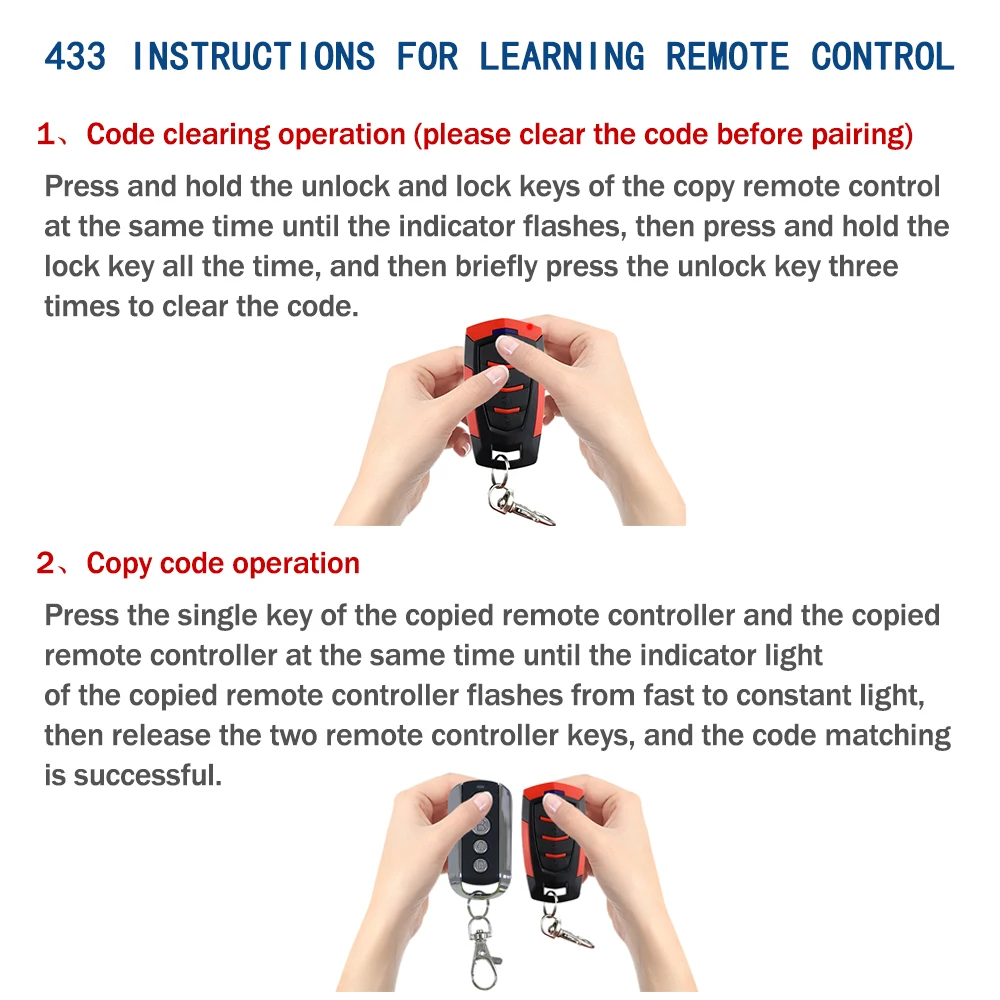 433 INSTRUCTIONS FOR LEARNING REMOTE CONTROL

1、Code clearing operation (please clear the code before pairing)

Press and hold the unlock and lock keys of the copy remote control at the same time until the indicator flashes, then press and hold the lock key all the time, and then briefly press the unlock key three times to clear the code.

2、Copy code operation

Press the single key of the copied remote controller and the copied remote controller at the same time until the indicator light of the copied remote controller flashes from fast to constant light, then release the two remote controller keys, and the code matching is successful.