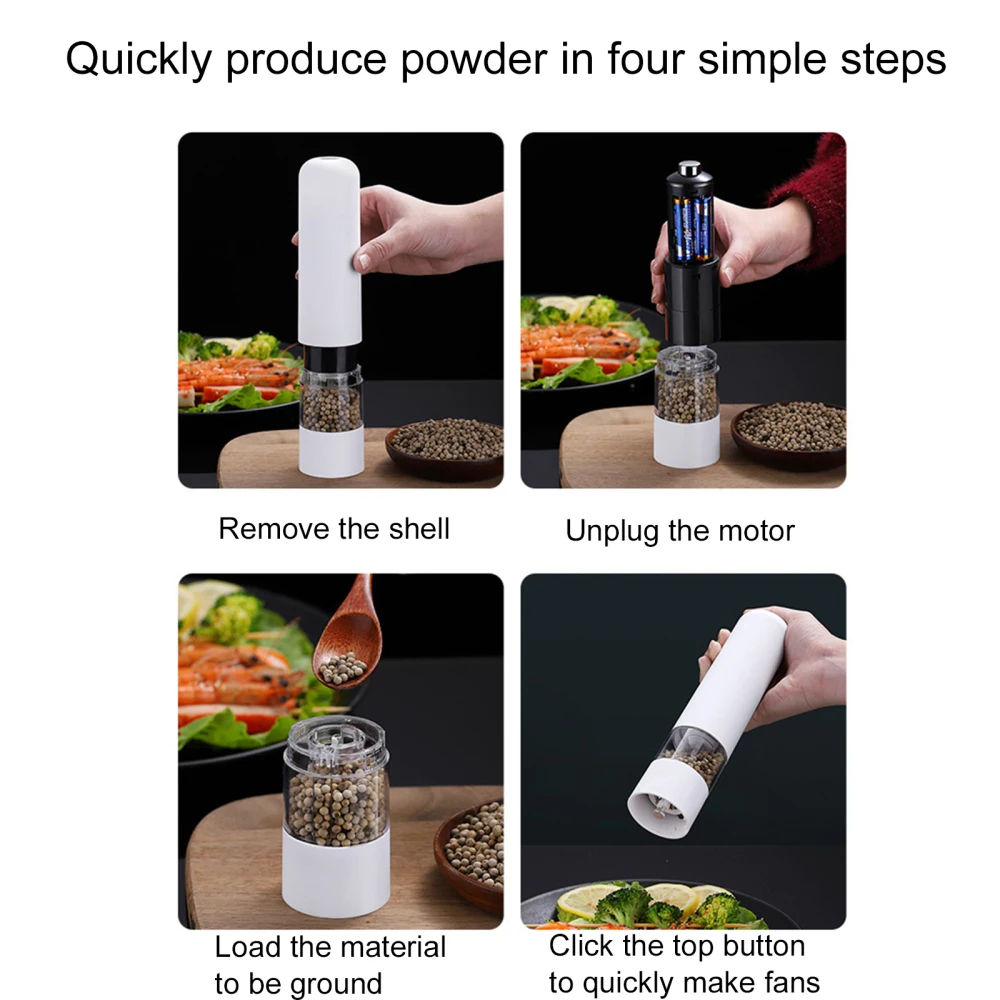 Quickly produce powder in four simple steps

Remove the shell

Unplug the motor

Load the material to be ground

Click the top button to quickly make fans