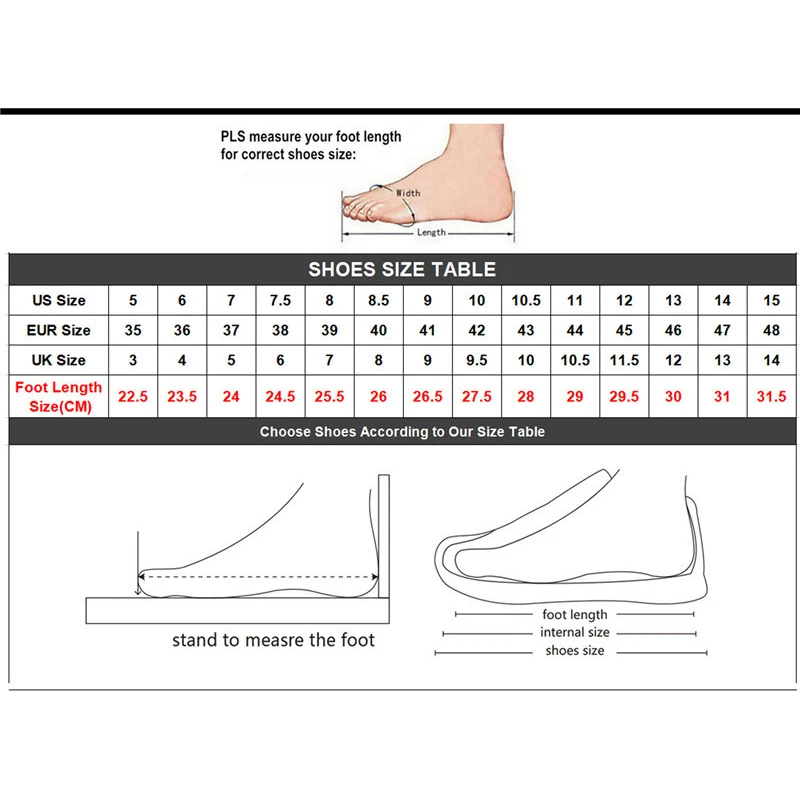 PLS measure your foot length for correct shoes size:

Width

Length

SHOES SIZE TABLE

| US Size | 5 | 6 | 7 | 7.5 | 8 | 8.5 | 9 | 10 | 10.5 | 11 | 12 | 13 | 14 | 15 |
|---|---|---|---|---|---|---|---|---|---|---|---|---|---|---|
| EUR Size | 35 | 36 | 37 | 38 | 39 | 40 | 41 | 42 | 43 | 44 | 45 | 46 | 47 | 48 |
| UK Size | 3 | 4 | 5 | 6 | 7 | 8 | 9 | 9.5 | 10 | 10.5 | 11.5 | 12 | 13 | 14 |
| Foot Length Size(CM) | 22.5 | 23.5 | 24 | 24.5 | 25.5 | 26 | 26.5 | 27.5 | 28 | 29 | 29.5 | 30 | 31 | 31.5 |

Choose Shoes According to Our Size Table

stand to measre the foot

foot length
internal size
shoes size