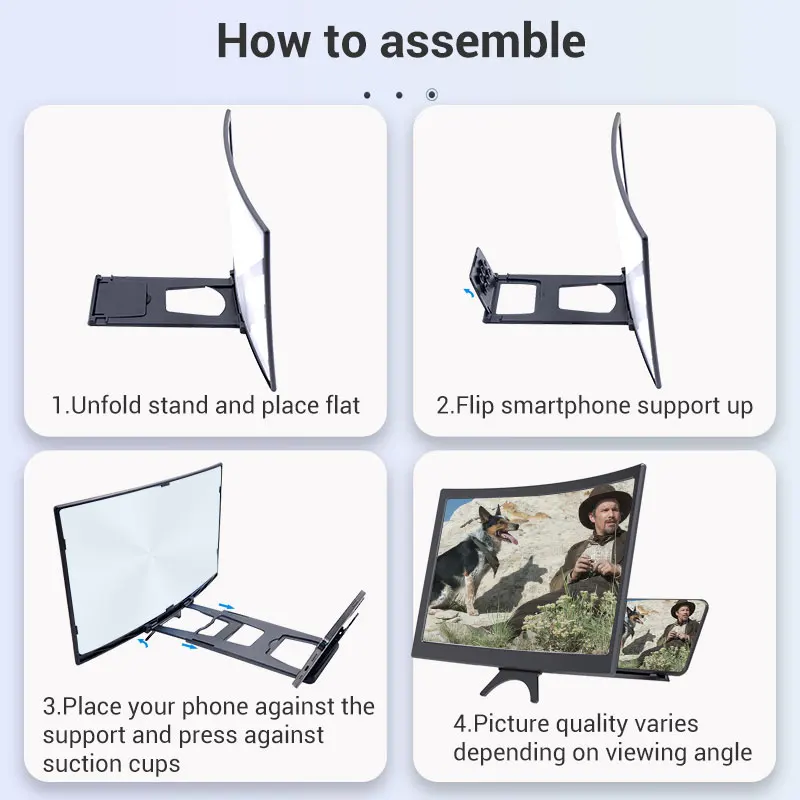 How to assemble

1.Unfold stand and place flat

2.Flip smartphone support up

3.Place your phone against the support and press against suction cups

4.Picture quality varies depending on viewing angle