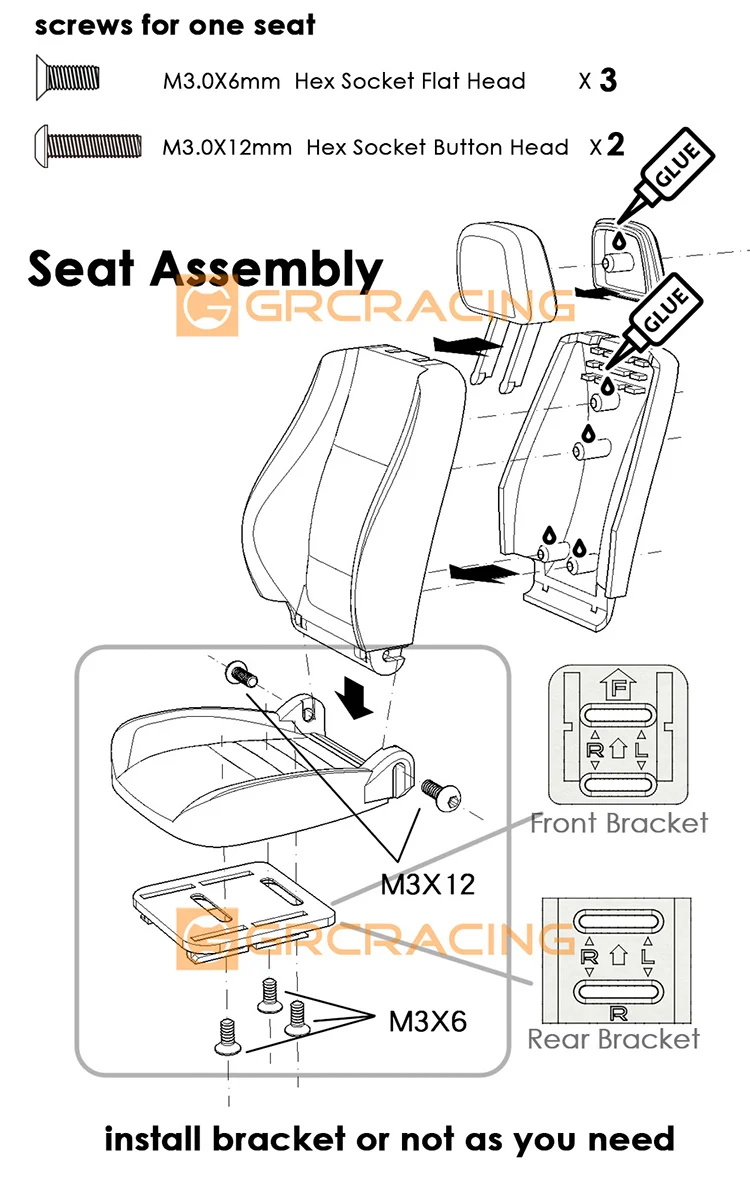 screws for one seat

M3.0X6mm Hex Socket Flat Head X 3

M3.0X12mm Hex Socket Button Head X 2

GLUE

GLUE

Seat Assembly

GRCRACING

F

R L

Front Bracket

M3X12

GRCRACING

R L

R

Rear Bracket

M3X6

install bracket or not as you need