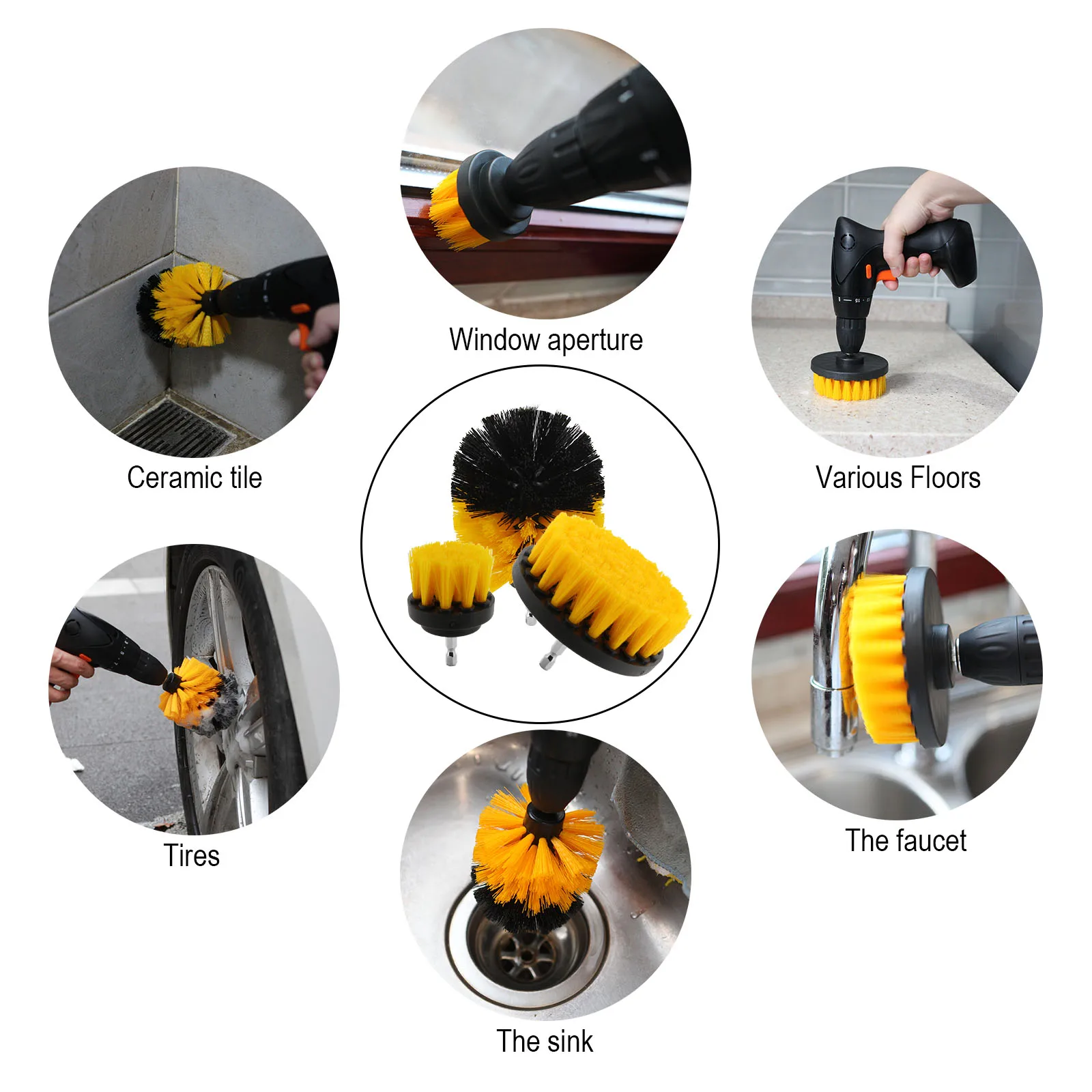 Window aperture

Ceramic tile

Various Floors

Tires

The faucet

The sink