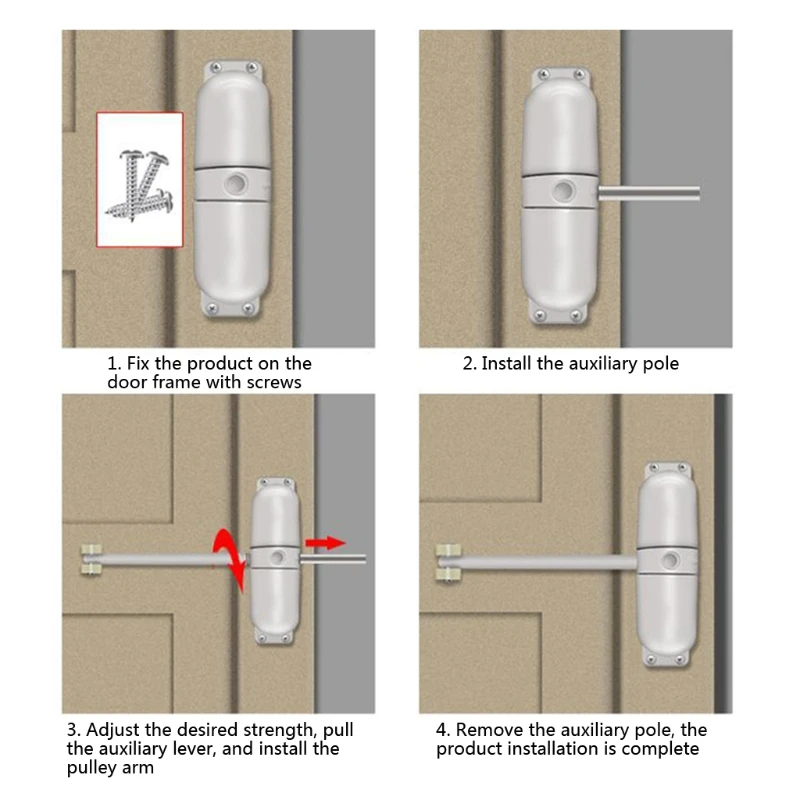 1. Fix the product on the door frame with screws

2. Install the auxiliary pole

3. Adjust the desired strength, pull the auxiliary lever, and install the pulley arm

4. Remove the auxiliary pole, the product installation is complete