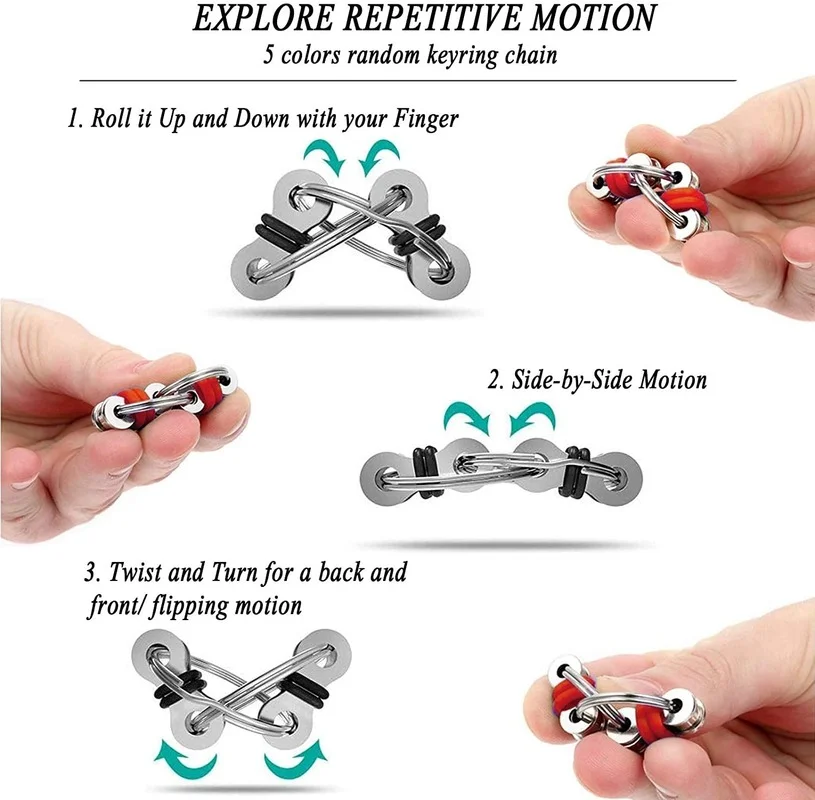 EXPLORE REPETITIVE MOTION
5 colors random keyring chain

1. Roll it Up and Down with your Finger

2. Side-by-Side Motion

3. Twist and Turn for a back and front/ flipping motion