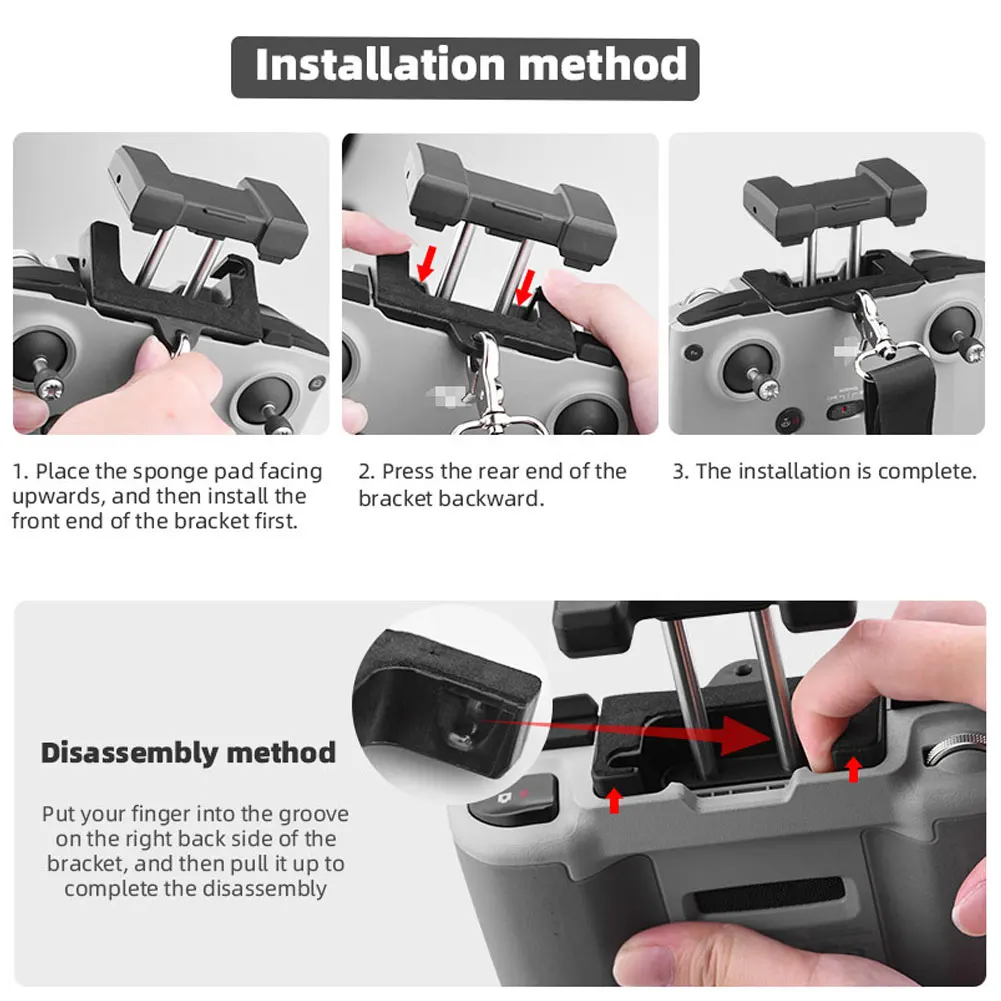 Installation method

1. Place the sponge pad facing upwards, and then install the front end of the bracket first.

2. Press the rear end of the bracket backward.

3. The installation is complete.

Disassembly method

Put your finger into the groove on the right back side of the bracket, and then pull it up to complete the disassembly