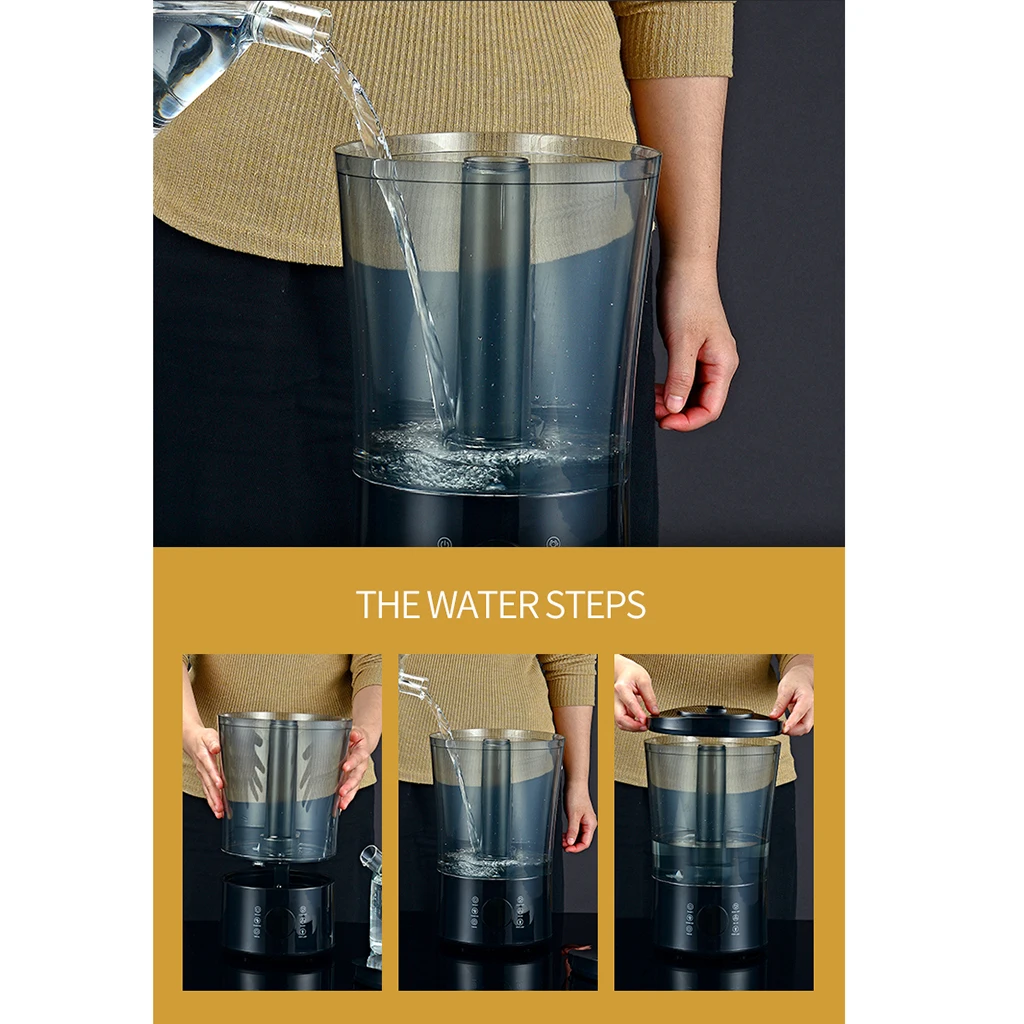 THE WATER STEPS