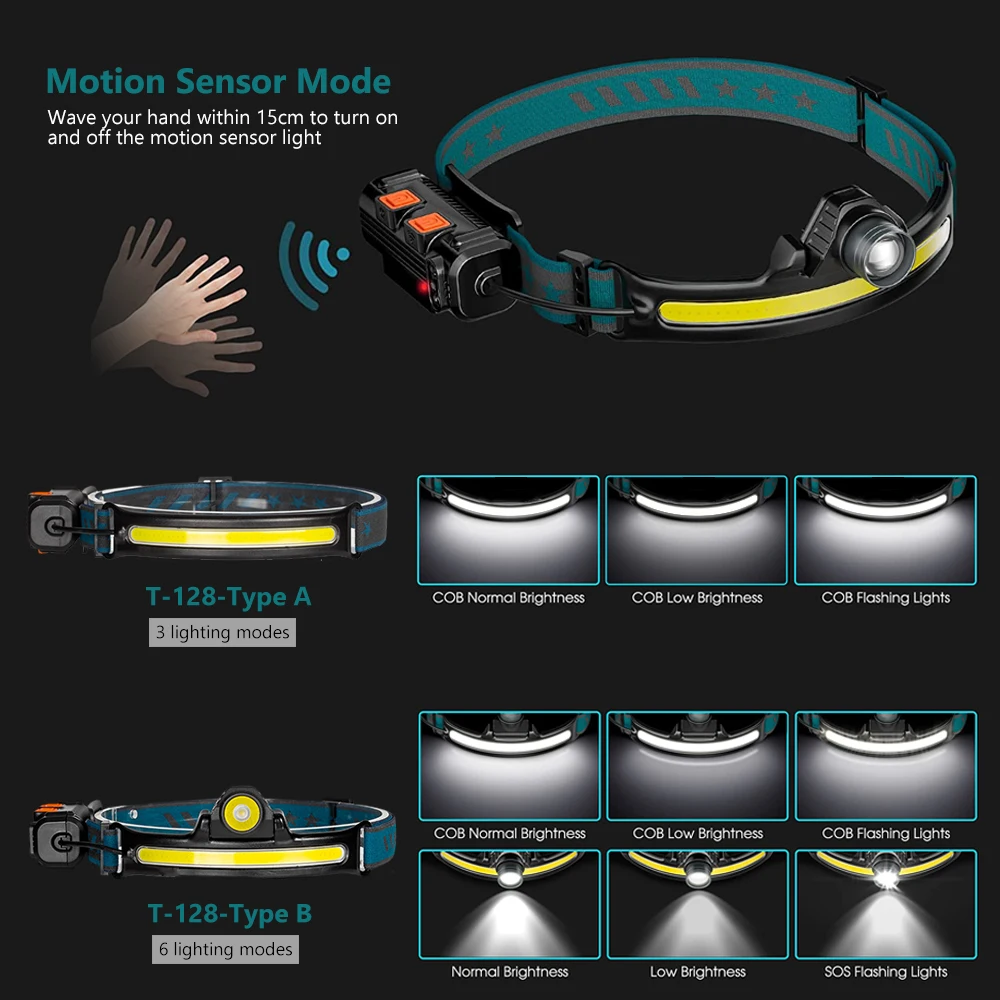 Motion Sensor Mode
Wave your hand within 15cm to turn on and off the motion sensor light

T-128-Type A
3 lighting modes

COB Normal Brightness
COB Low Brightness
COB Flashing Lights

T-128-Type B
6 lighting modes

COB Normal Brightness
COB Low Brightness
COB Flashing Lights
Normal Brightness
Low Brightness
SOS Flashing Lights