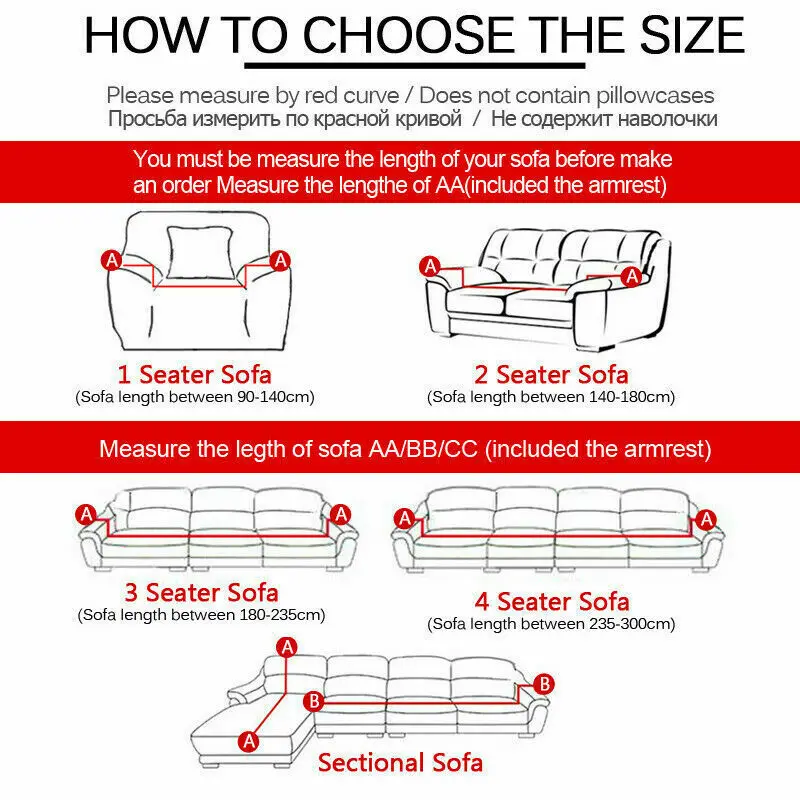 HOW TO CHOOSE THE SIZE

Please measure by red curve / Does not contain pillowcases
Просьба измерить по красной кривой / Не содержит наволочки

You must be measure the length of your sofa before make an order Measure the lengthe of AA(included the armrest)

A A

1 Seater Sofa
(Sofa length between 90-140cm)

A A

2 Seater Sofa
(Sofa length between 140-180cm)

Measure the legth of sofa AA/BB/CC (included the armrest)

A A

3 Seater Sofa
(Sofa length between 180-235cm)

A A

4 Seater Sofa
(Sofa length between 235-300cm)

A B B A

Sectional Sofa