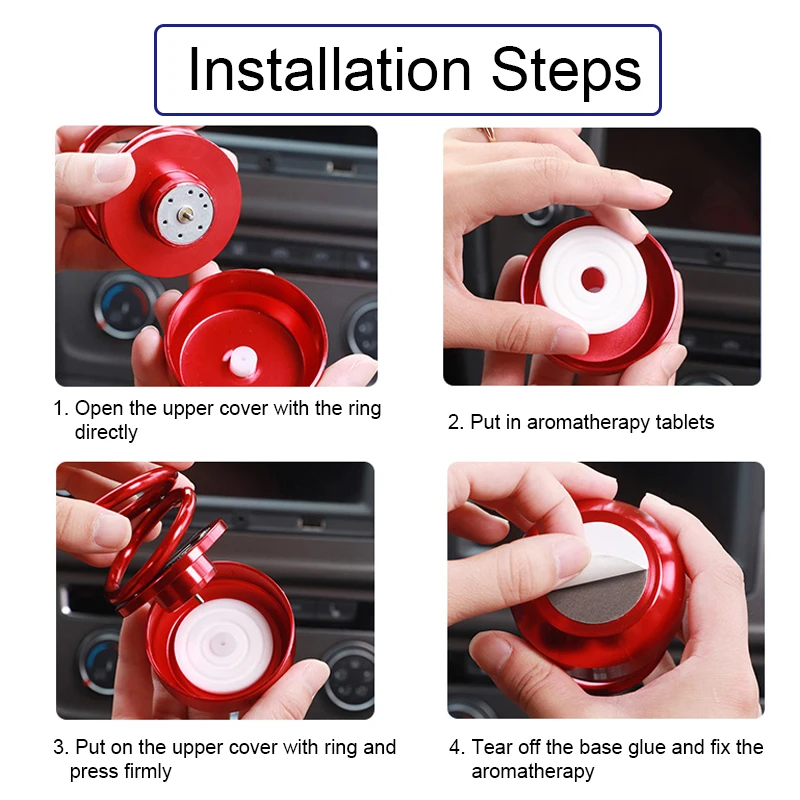 Installation Steps

1. Open the upper cover with the ring directly

2. Put in aromatherapy tablets

3. Put on the upper cover with ring and press firmly

4. Tear off the base glue and fix the aromatherapy