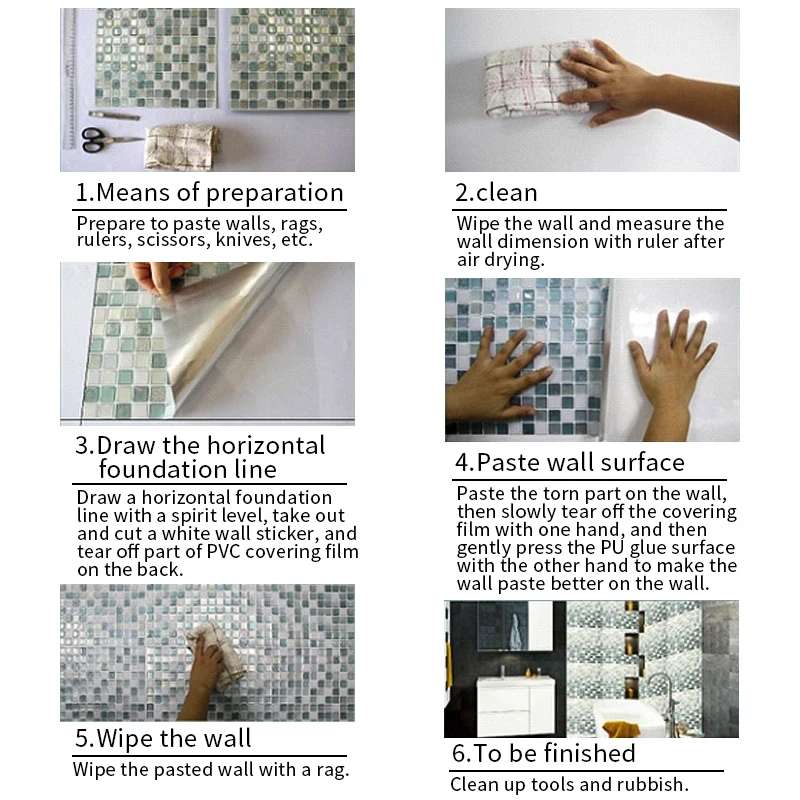 1.Means of preparation

Prepare to paste walls, rags, rulers, scissors, knives, etc.

2.clean

Wipe the wall and measure the wall dimension with ruler after air drying.

3.Draw the horizontal foundation line

Draw a horizontal foundation line with a spirit level, take out and cut a white wall sticker, and tear off part of PVC covering film on the back.

4.Paste wall surface

Paste the torn part on the wall, then slowly tear off the covering film with one hand, and then gently press the PU glue surface with the other hand to make the wall paste better on the wall.

5.Wipe the wall

Wipe the pasted wall with a rag.

6.To be finished

Clean up tools and rubbish.