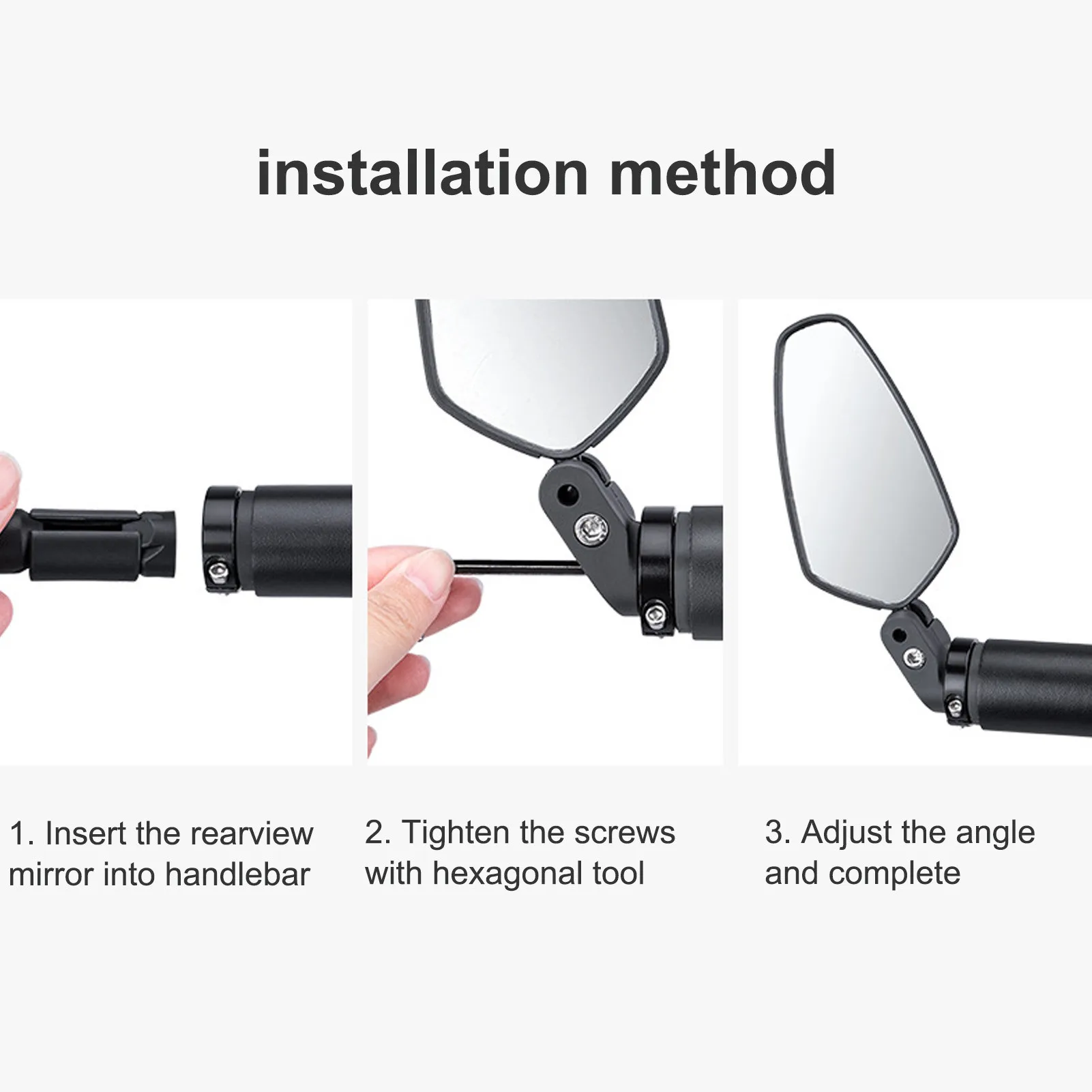 installation method

1. Insert the rearview mirror into handlebar

2. Tighten the screws with hexagonal tool

3. Adjust the angle and complete