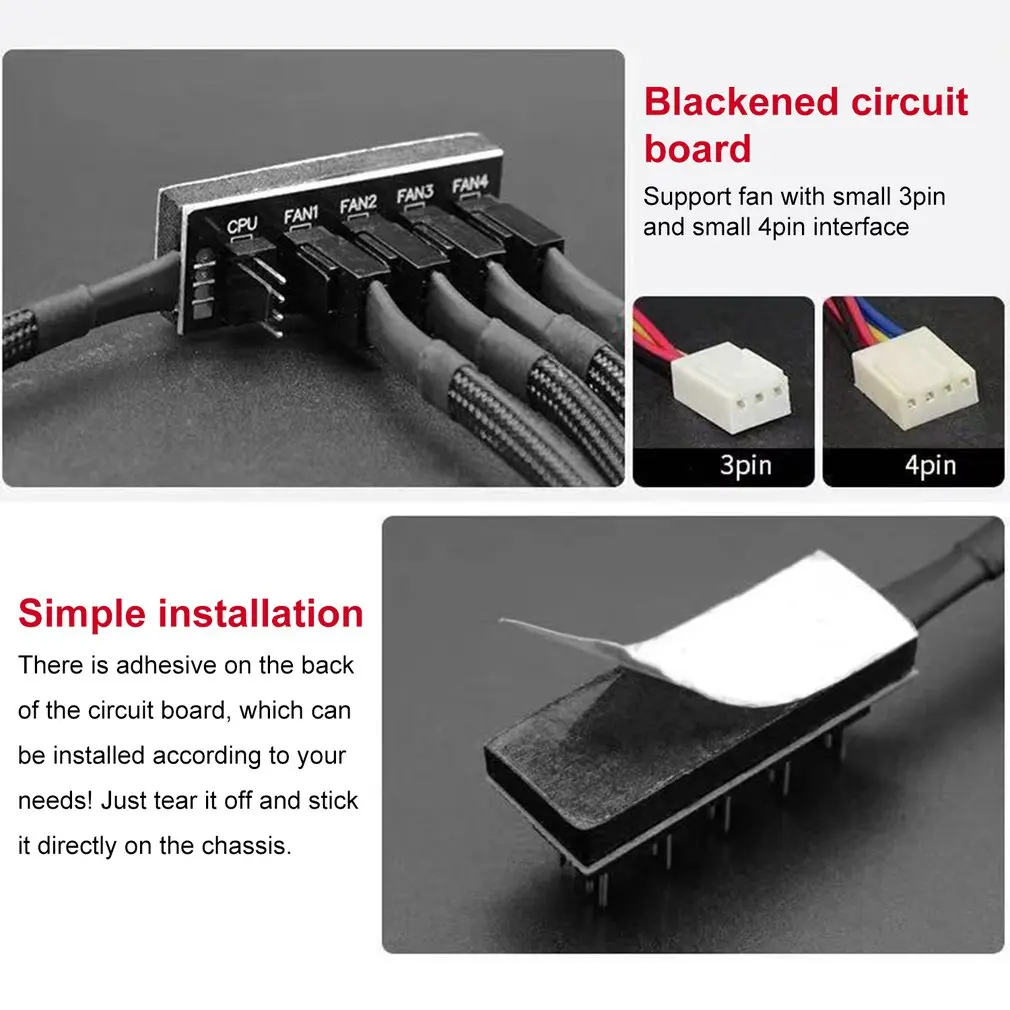 CPU FAN1 FAN2 FAN3 FAN4

Blackened circuit board

Support fan with small 3pin and small 4pin interface

3pin

4pin

Simple installation

There is adhesive on the back of the circuit board, which can be installed according to your needs! Just tear it off and stick it directly on the chassis.