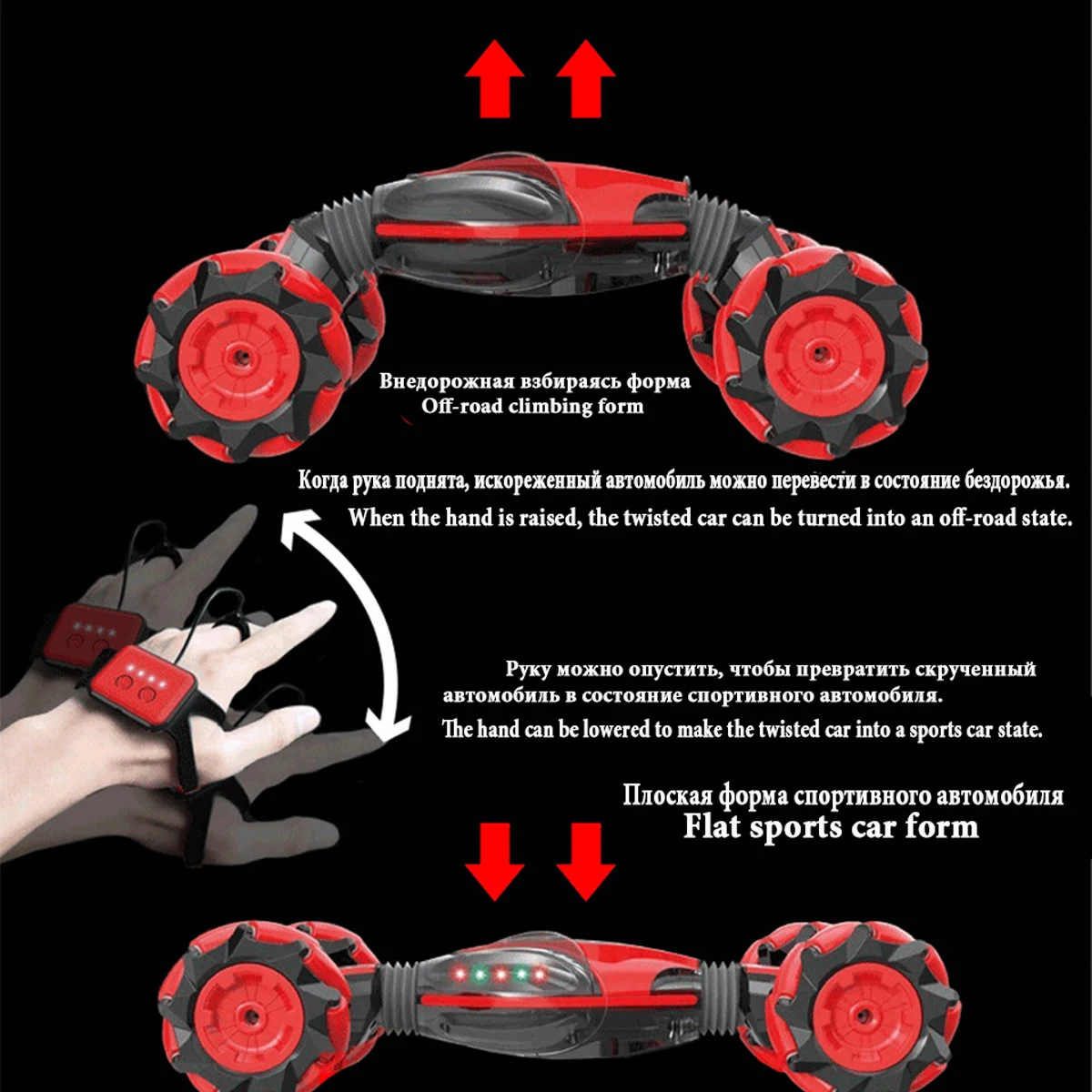 Внедорожная взбираясь форма
Off-road climbing form

Когда рука поднята, искореженный автомобиль можно перевести в состояние бездорожья.
When the hand is raised, the twisted car can be turned into an off-road state.

Руку можно опустить, чтобы превратить скрученный автомобиль в состояние спортивного автомобиля.
The hand can be lowered to make the twisted car into a sports car state.

Плоская форма спортивного автомобиля
Flat sports car form