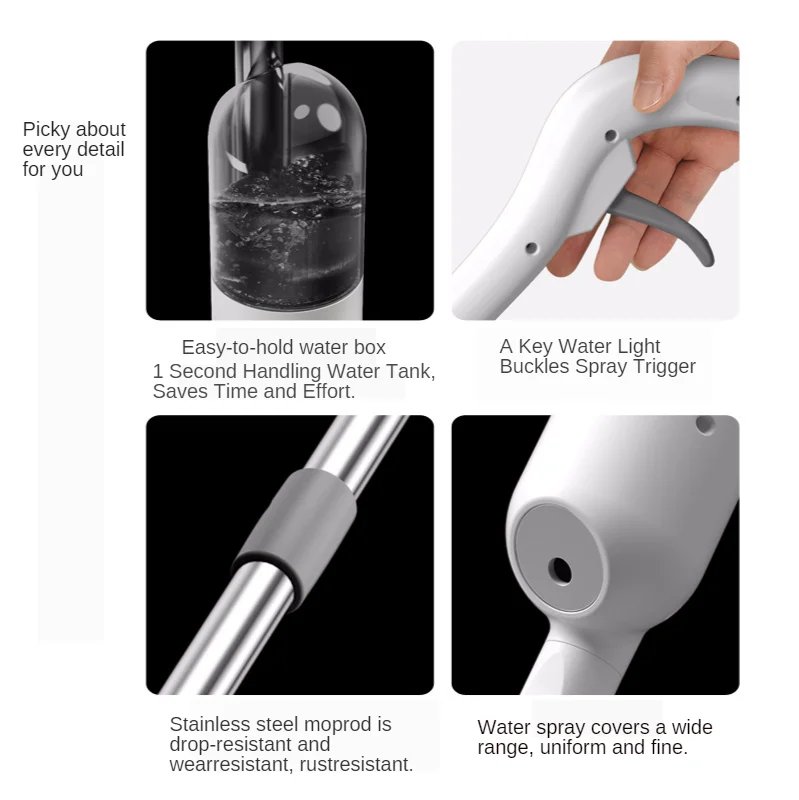 Picky about every detail for you

Easy-to-hold water box
1 Second Handling Water Tank, Saves Time and Effort.

A Key Water Light Buckles Spray Trigger

Stainless steel moprod is drop-resistant and wearresistant, rustresistant.

Water spray covers a wide range, uniform and fine.