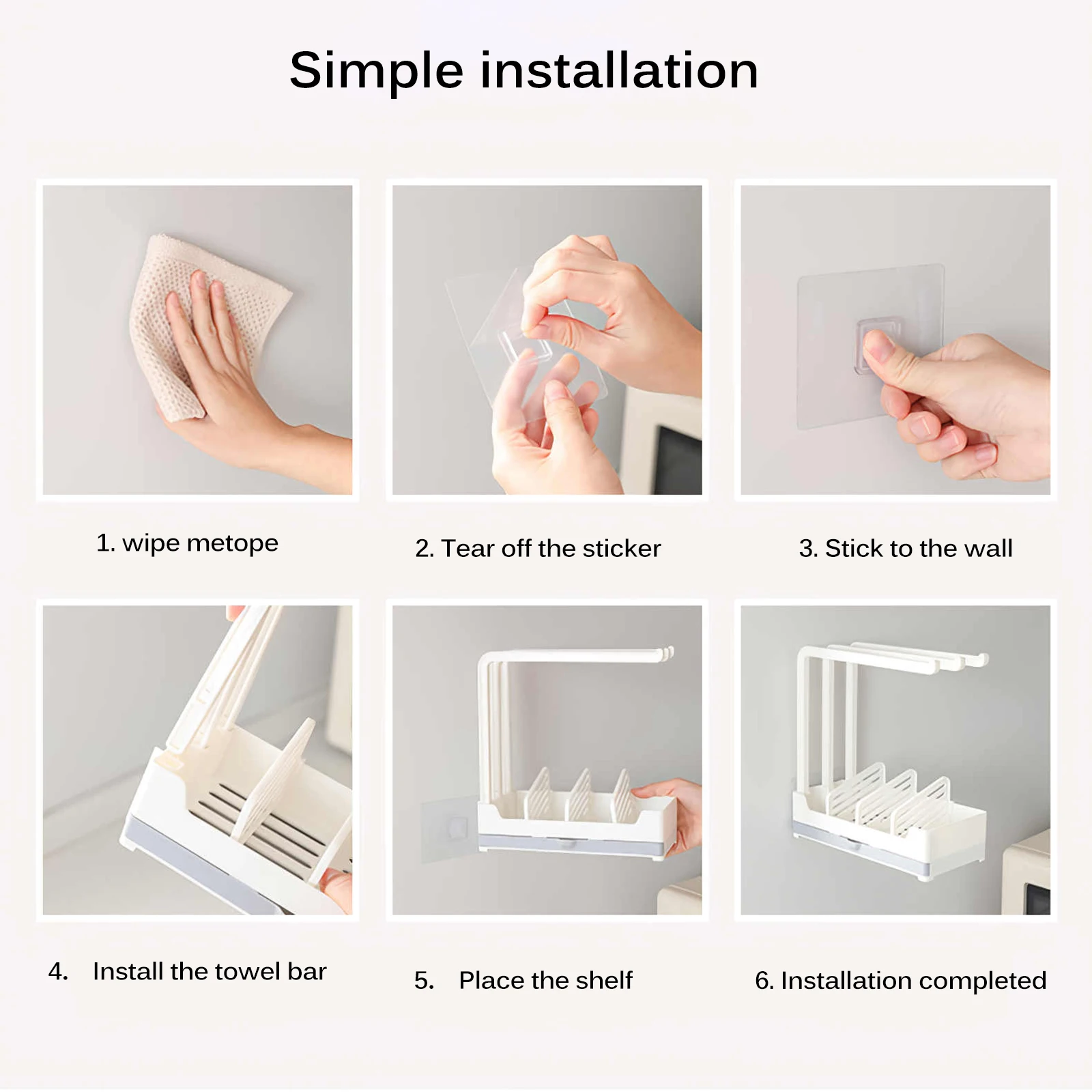 Simple installation

1. wipe metope

2. Tear off the sticker

3. Stick to the wall

4. Install the towel bar

5. Place the shelf

6. Installation completed