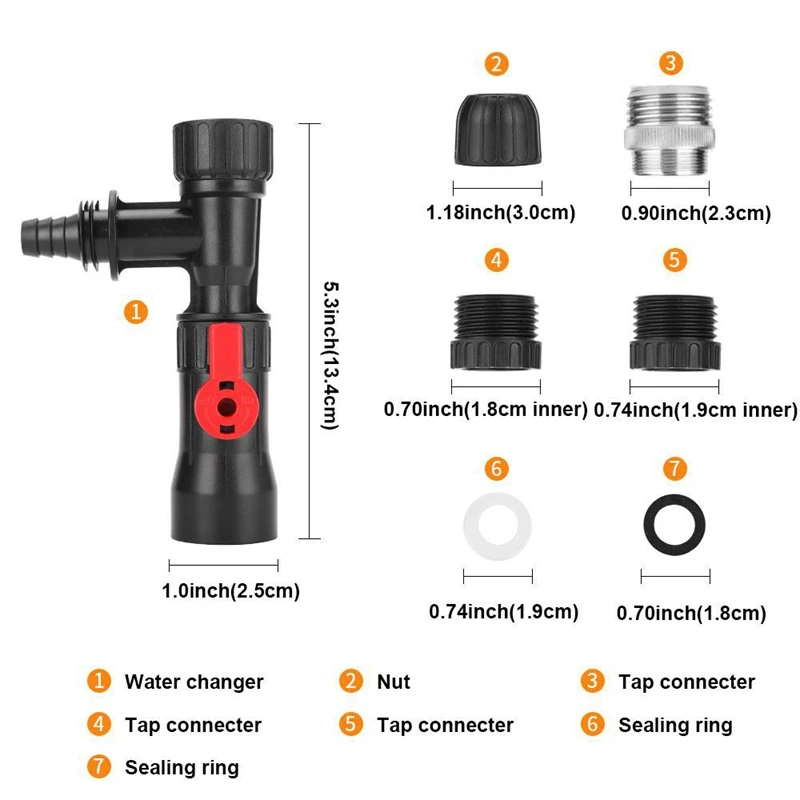 1

5.3inch(13.4cm)

1.0inch(2.5cm)

2

1.18inch(3.0cm)

3

0.90inch(2.3cm)

4

0.70inch(1.8cm inner)

5

0.74inch(1.9cm inner)

6

0.74inch(1.9cm)

7

0.70inch(1.8cm)

1 Water changer
2 Nut
3 Tap connecter
4 Tap connecter
5 Tap connecter
6 Sealing ring
7 Sealing ring