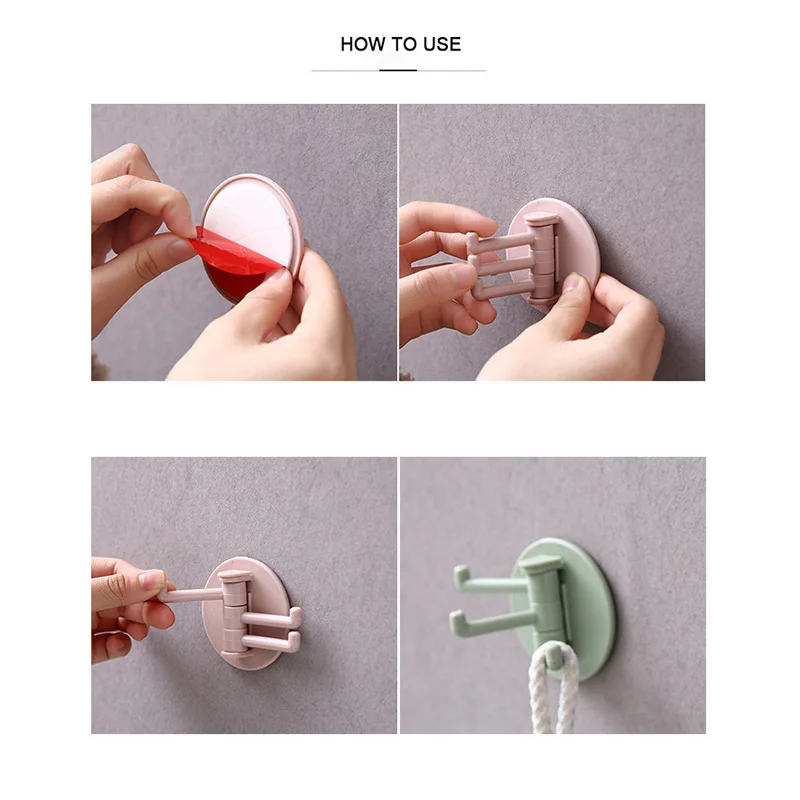 HOW TO USE