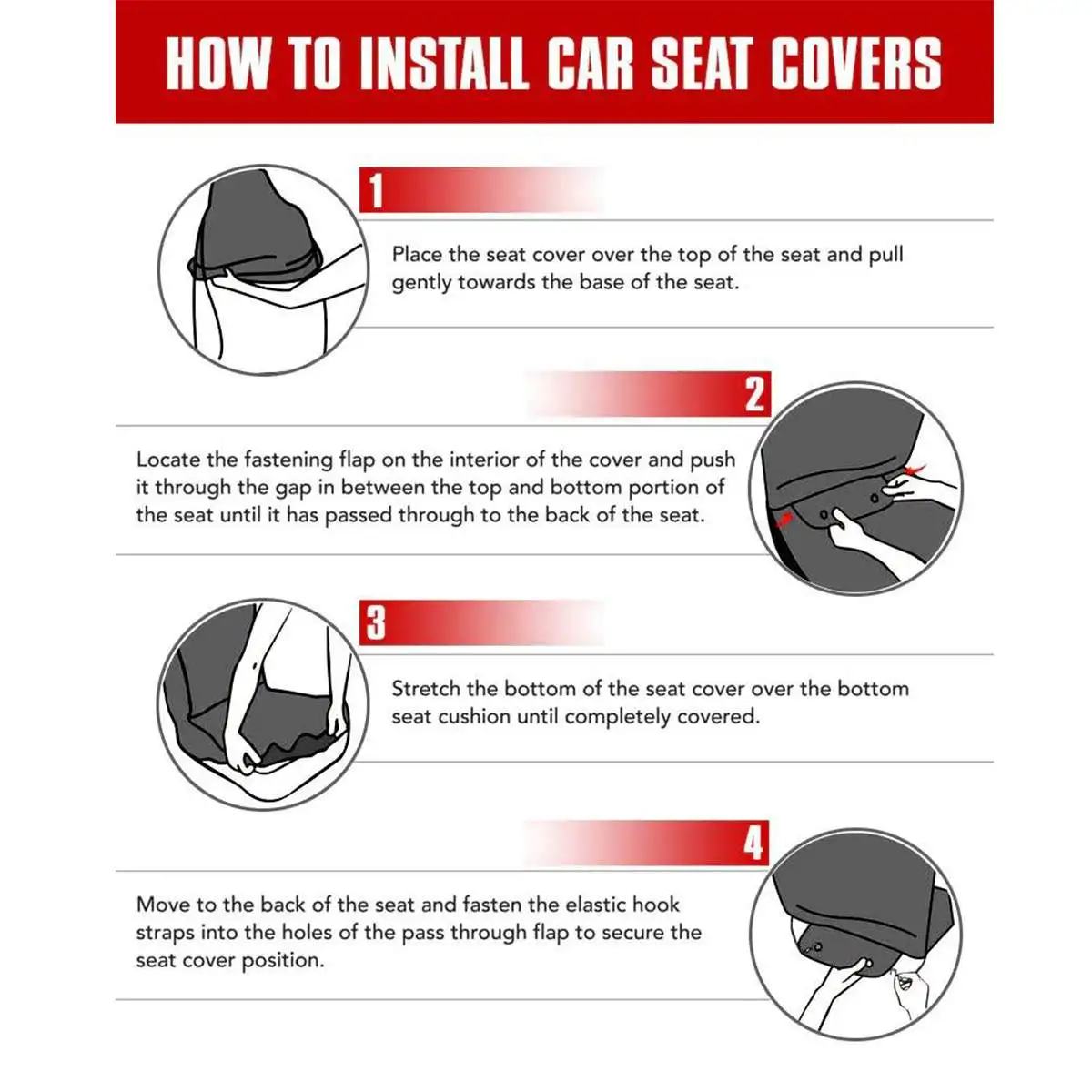 HOW TO INSTALL CAR SEAT COVERS

1

Place the seat cover over the top of the seat and pull gently towards the base of the seat.

2

Locate the fastening flap on the interior of the cover and push it through the gap in between the top and bottom portion of the seat until it has passed through to the back of the seat.

3

Stretch the bottom of the seat cover over the bottom seat cushion until completely covered.

4

Move to the back of the seat and fasten the elastic hook straps into the holes of the pass through flap to secure the seat cover position.