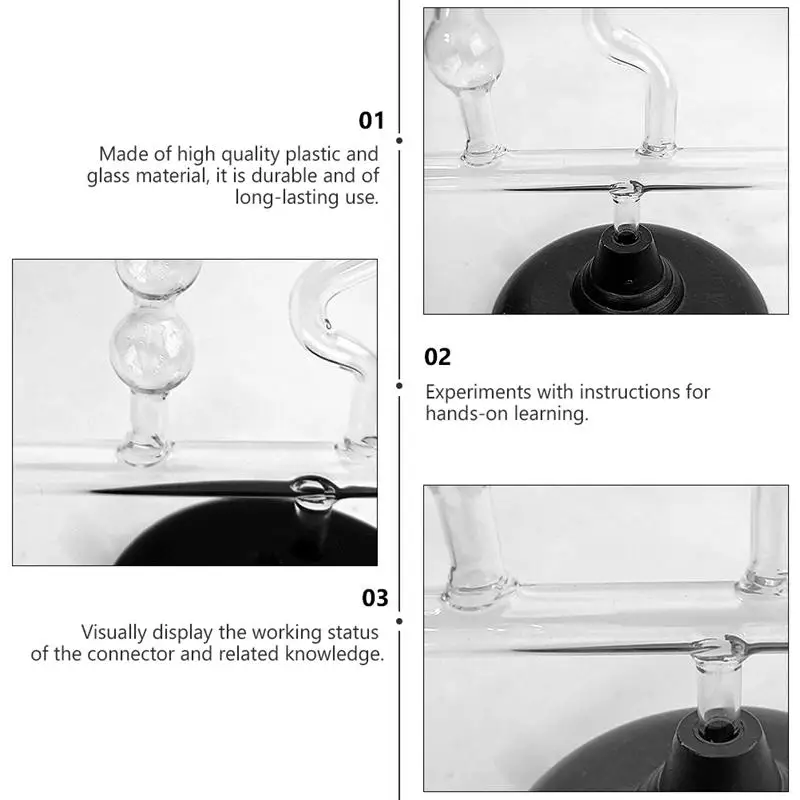 01

Made of high quality plastic and glass material, it is durable and of long-lasting use.

02

Experiments with instructions for hands-on learning.

03

Visually display the working status of the connector and related knowledge.