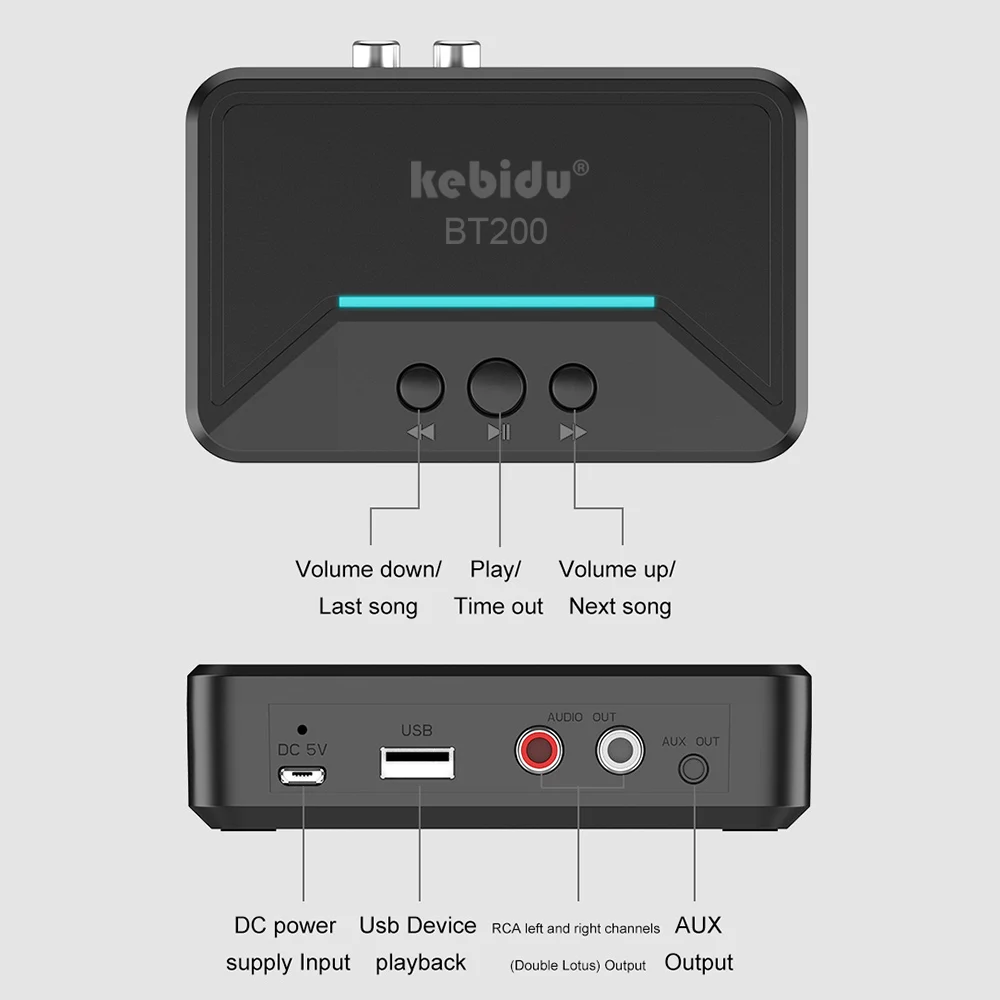 kebidu®
BT200

Volume down/ Last song

Play/ Time out

Volume up/ Next song

DC 5V

USB

AUDIO OUT

AUX OUT

DC power supply Input

Usb Device playback

RCA left and right channels (Double Lotus) Output

AUX Output