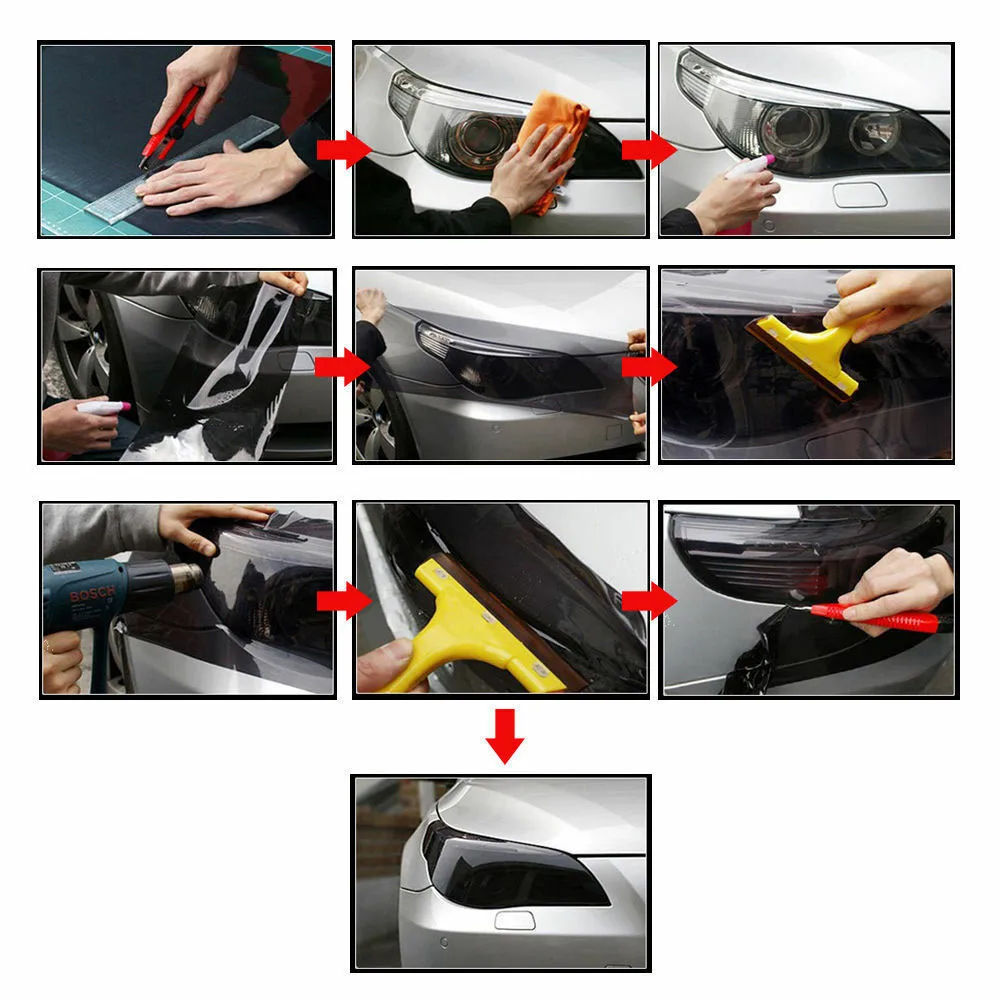 BOSCH