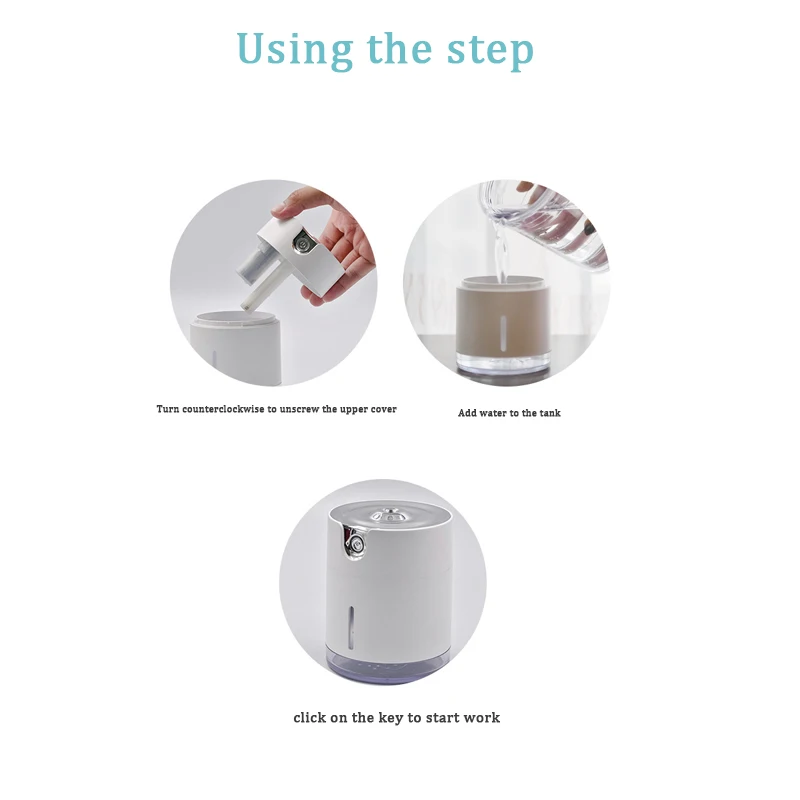 Using the step

Turn counterclockwise to unscrew the upper cover

Add water to the tank

click on the key to start work