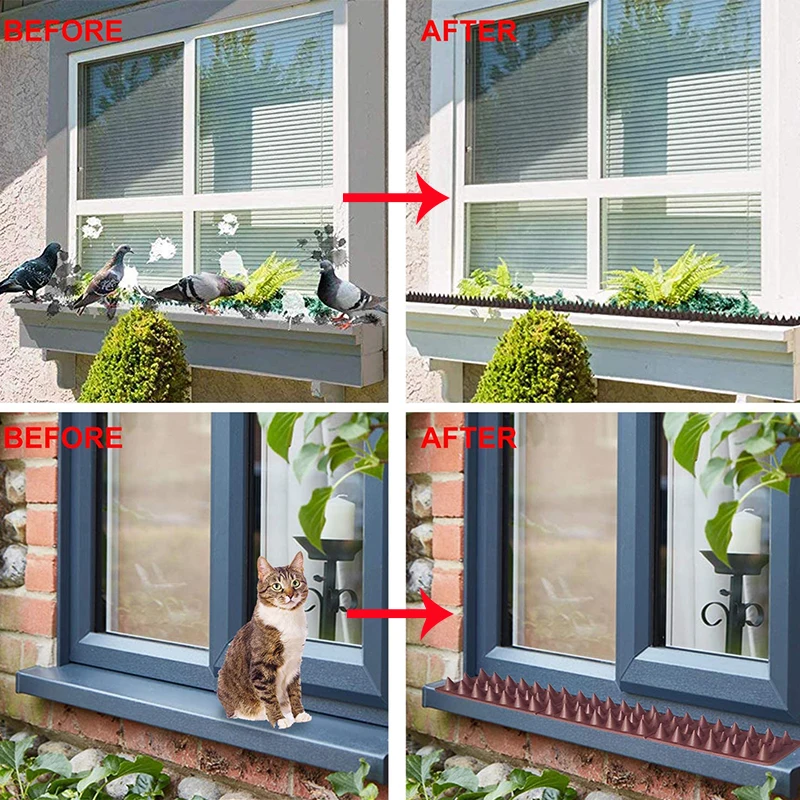 BEFORE

AFTER

BEFORE

AFTER