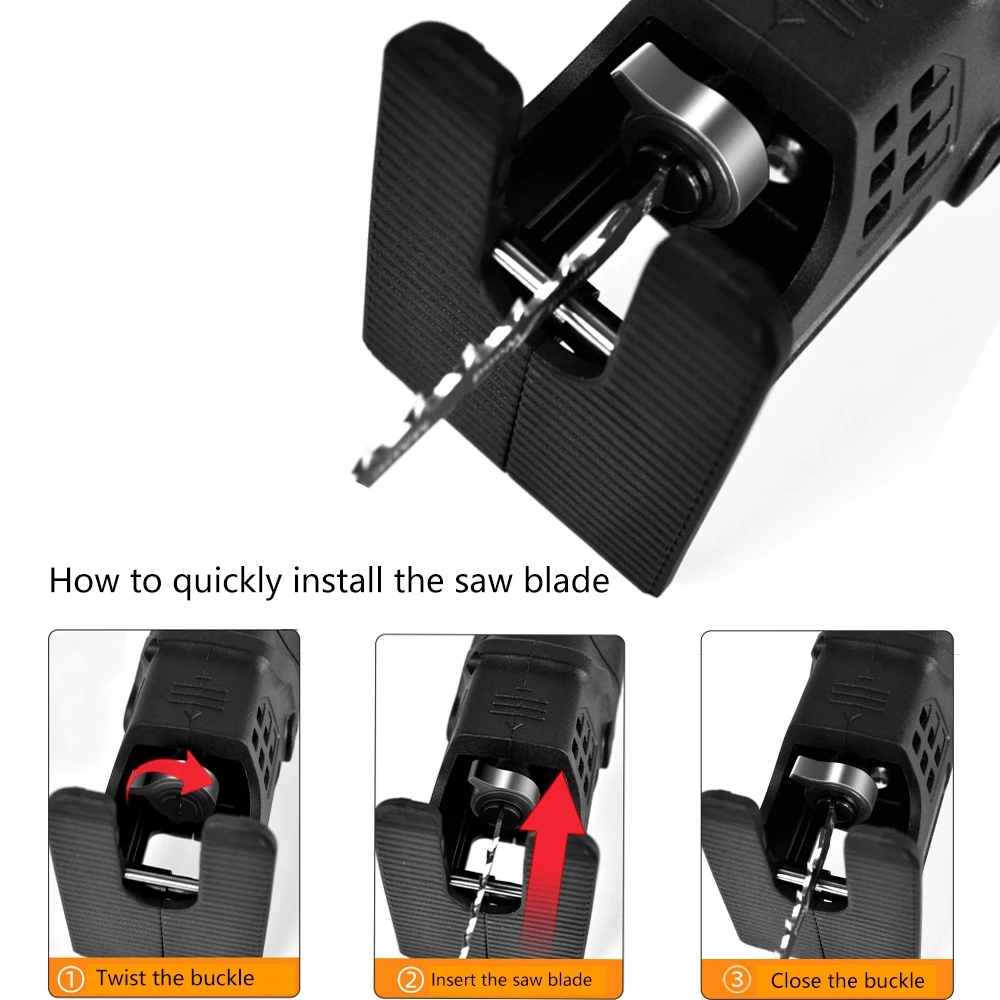 How to quickly install the saw blade

① Twist the buckle

② Insert the saw blade

③ Close the buckle