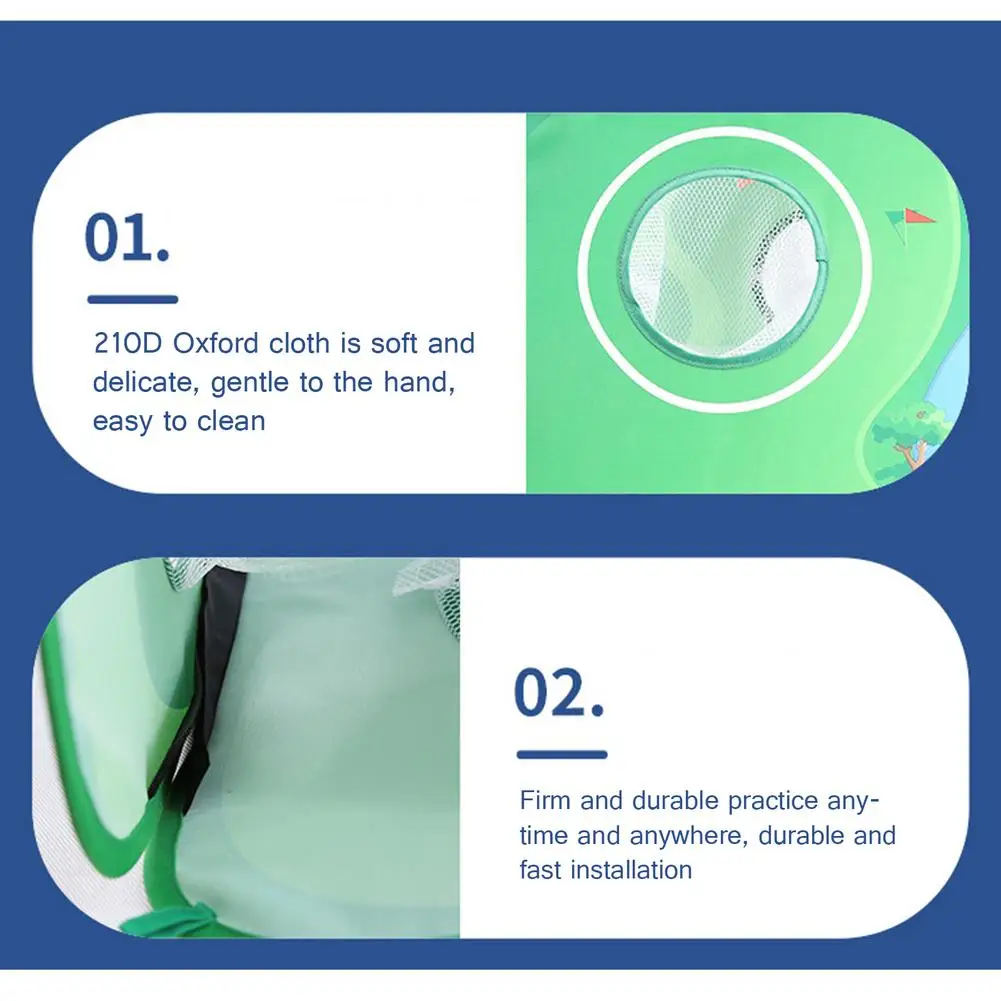 01.

210D Oxford cloth is soft and delicate, gentle to the hand, easy to clean

02.

Firm and durable practice anytime and anywhere, durable and fast installation