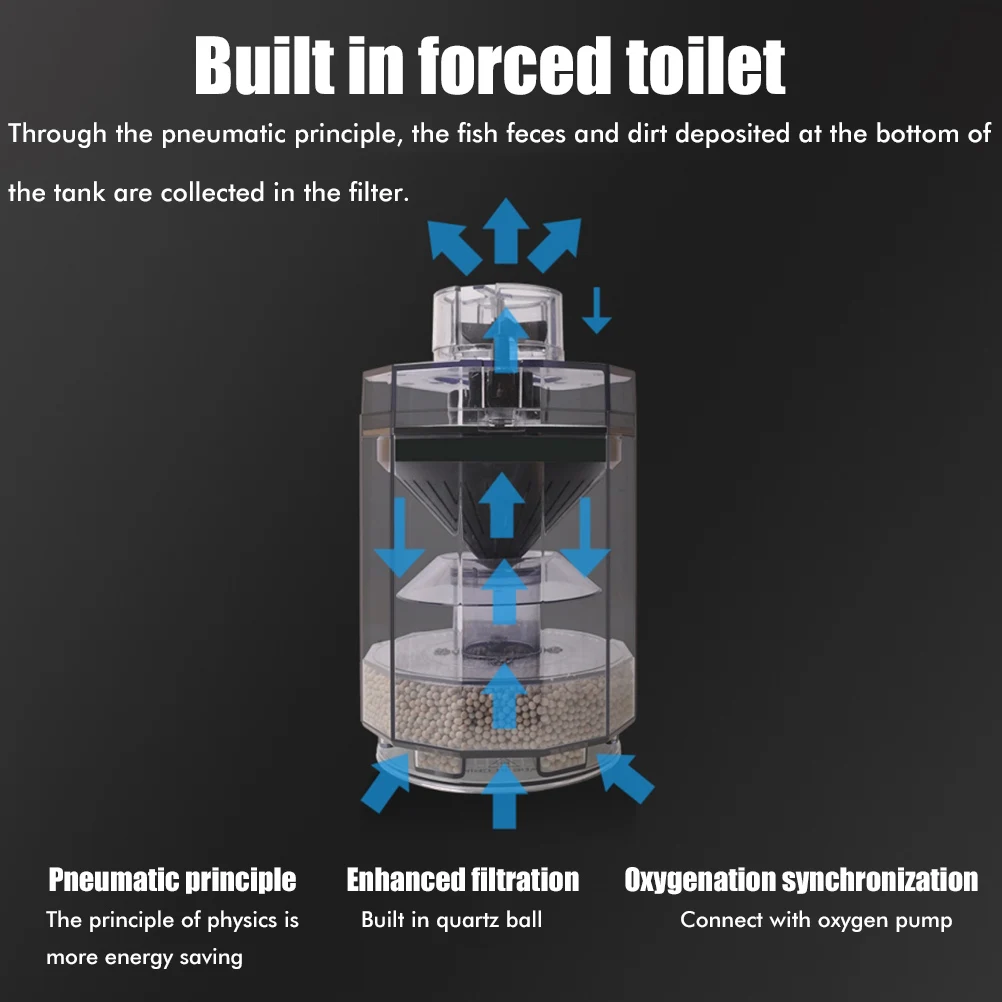 Built in forced toilet

Through the pneumatic principle, the fish feces and dirt deposited at the bottom of the tank are collected in the filter.

Pneumatic principle
The principle of physics is more energy saving

Enhanced filtration
Built in quartz ball

Oxygenation synchronization
Connect with oxygen pump