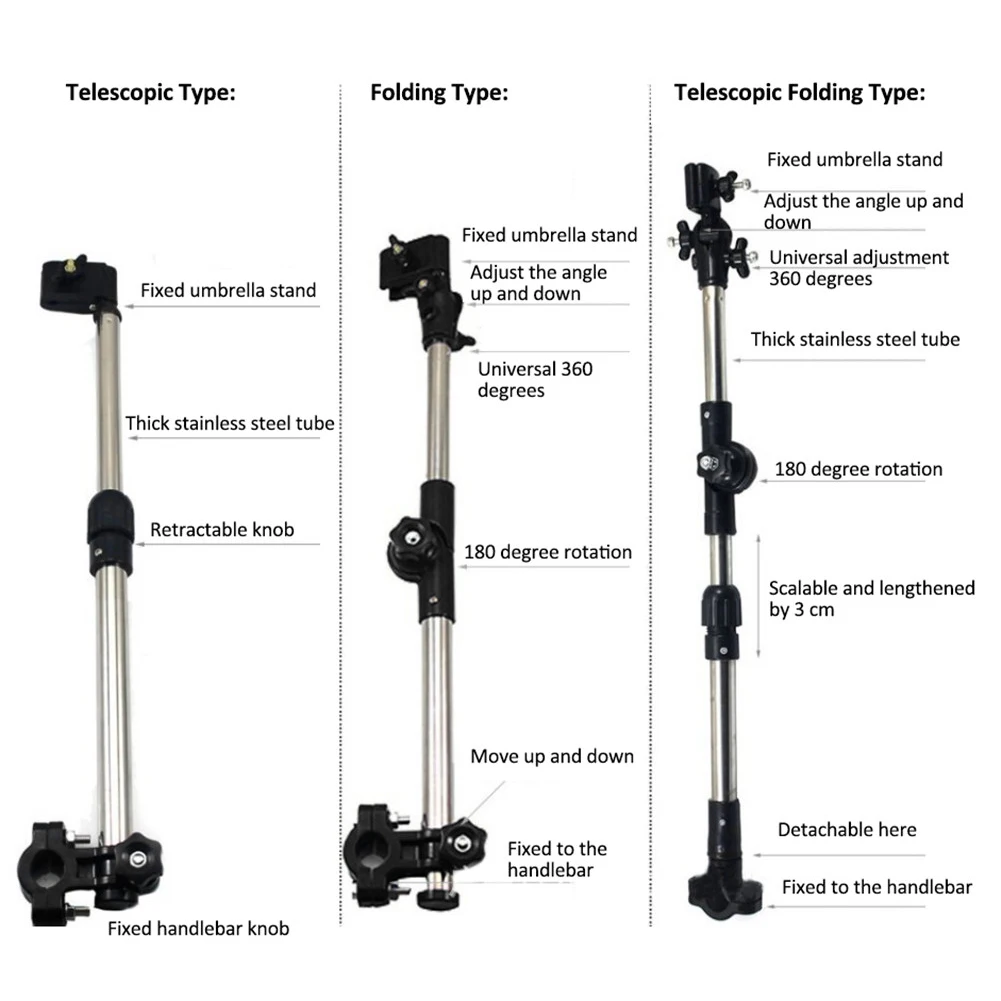 Telescopic Type:

Fixed umbrella stand

Thick stainless steel tube

Retractable knob

Fixed handlebar knob

Folding Type:

Fixed umbrella stand

Adjust the angle up and down

Universal 360 degrees

180 degree rotation

Move up and down

Fixed to the handlebar

Telescopic Folding Type:

Fixed umbrella stand

Adjust the angle up and down

Universal adjustment 360 degrees

Thick stainless steel tube

180 degree rotation

Scalable and lengthened by 3 cm

Detachable here

Fixed to the handlebar