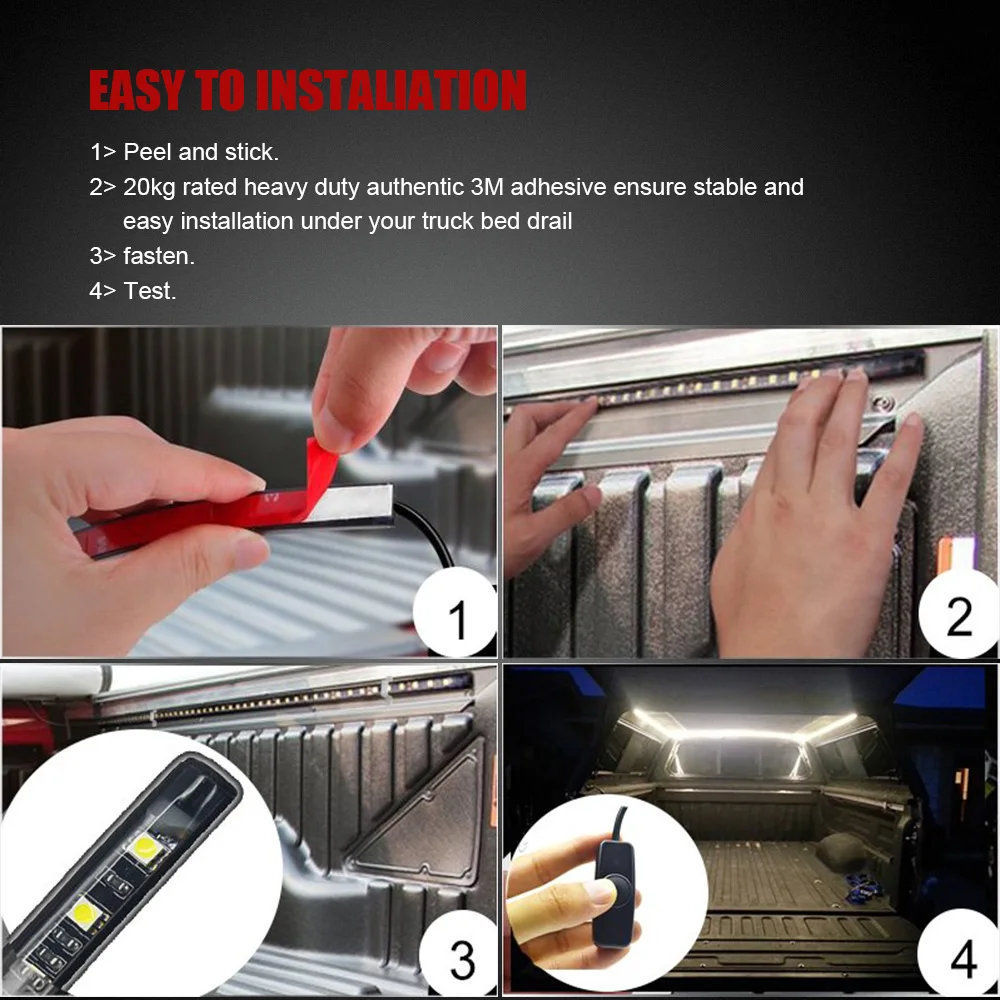 EASY TO INSTALIATION

1> Peel and stick.

2> 20kg rated heavy duty authentic 3M adhesive ensure stable and easy installation under your truck bed drail

3> fasten.

4> Test.

1

2

3

4