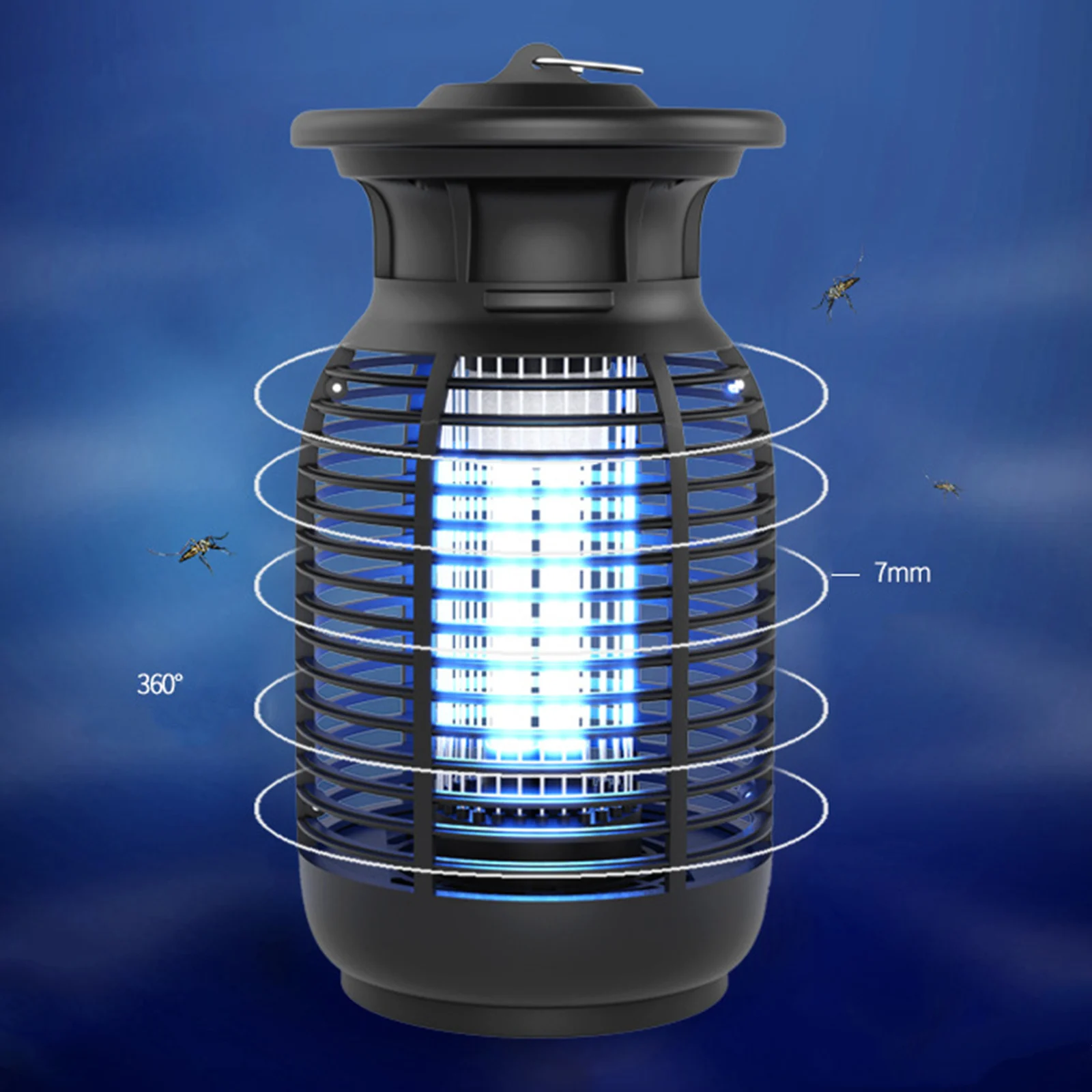 7mm

360°