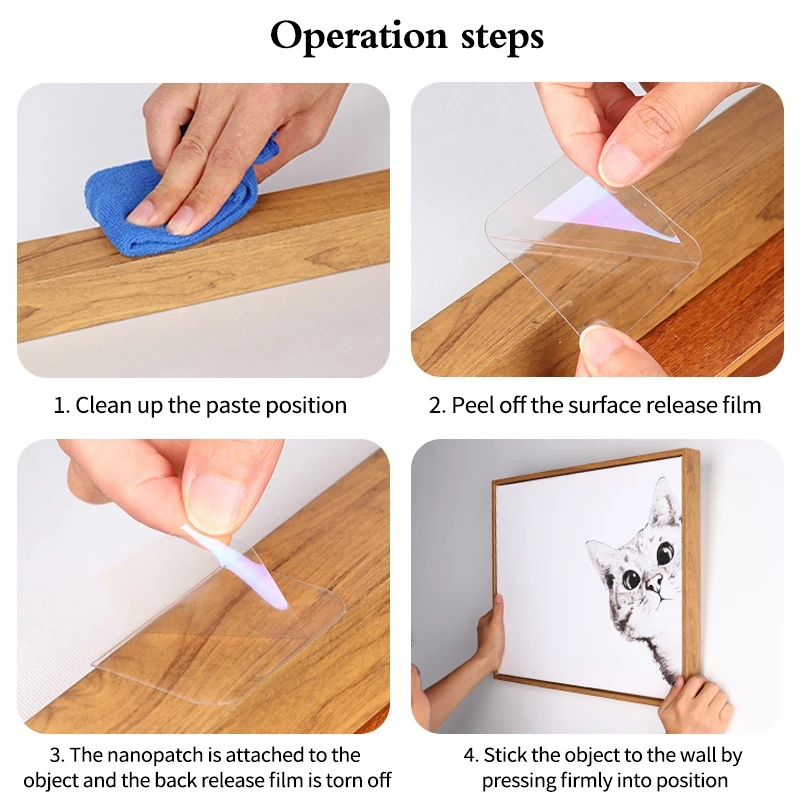 Operation steps

1. Clean up the paste position

2. Peel off the surface release film

3. The nanopatch is attached to the object and the back release film is torn off

4. Stick the object to the wall by pressing firmly into position