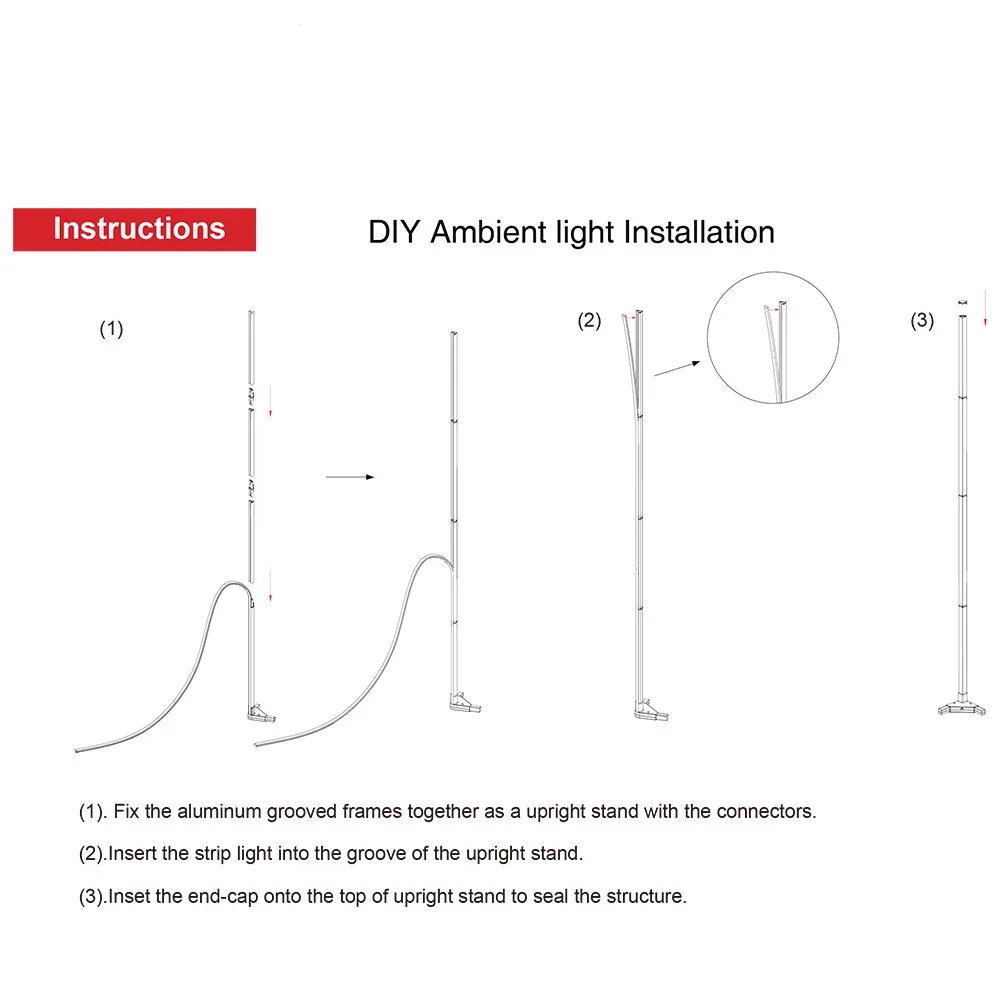 Instructions

DIY Ambient light Installation

(1)

(2)

(3)

(1). Fix the aluminum grooved frames together as a upright stand with the connectors.

(2).Insert the strip light into the groove of the upright stand.

(3).Inset the end-cap onto the top of upright stand to seal the structure.