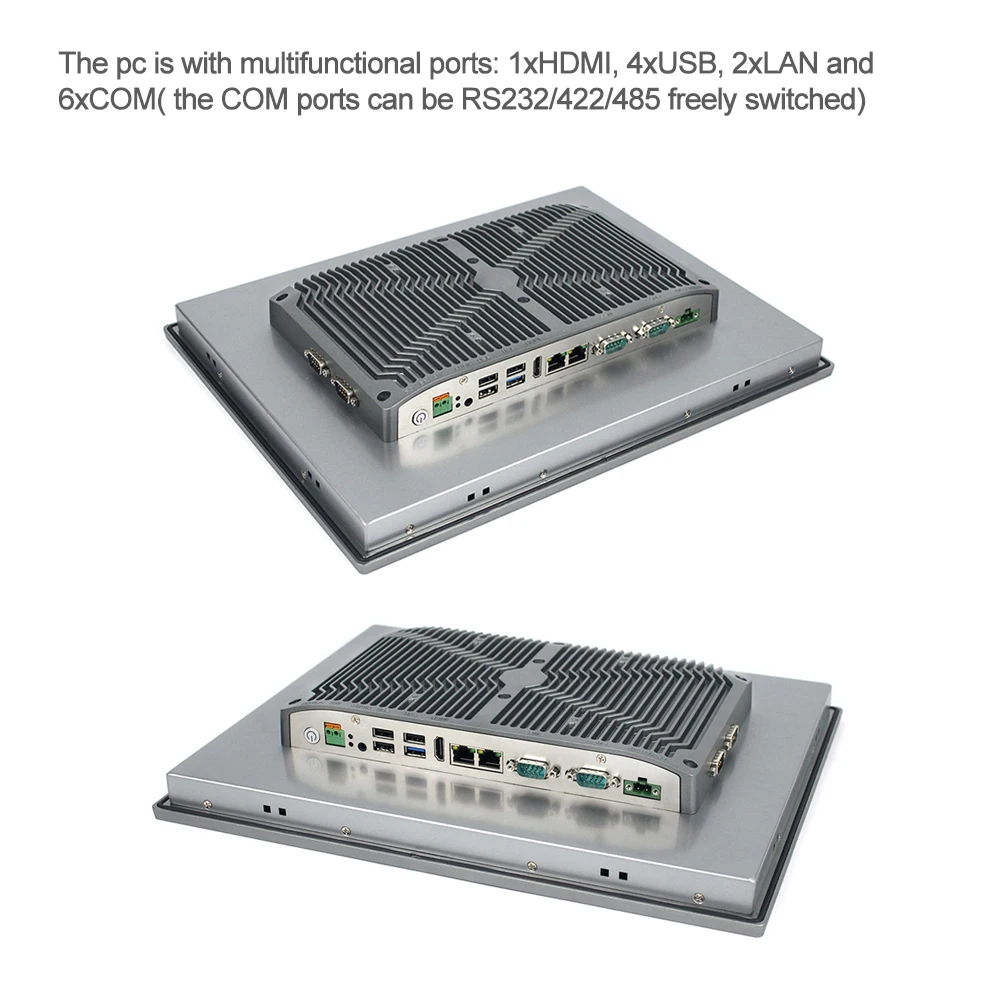 The pc is with multifunctional ports: 1xHDMI, 4xUSB, 2xLAN and 6xCOM( the COM ports can be RS232/422/485 freely switched)