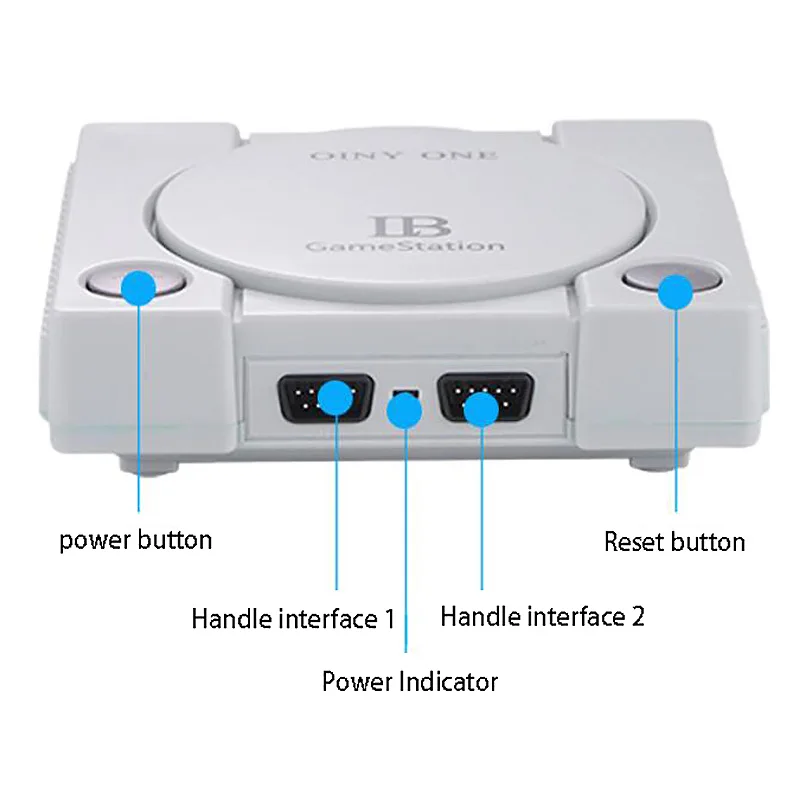 OINY ONE

IB
GameStation

power button

Reset button

Handle interface 1

Handle interface 2

Power Indicator