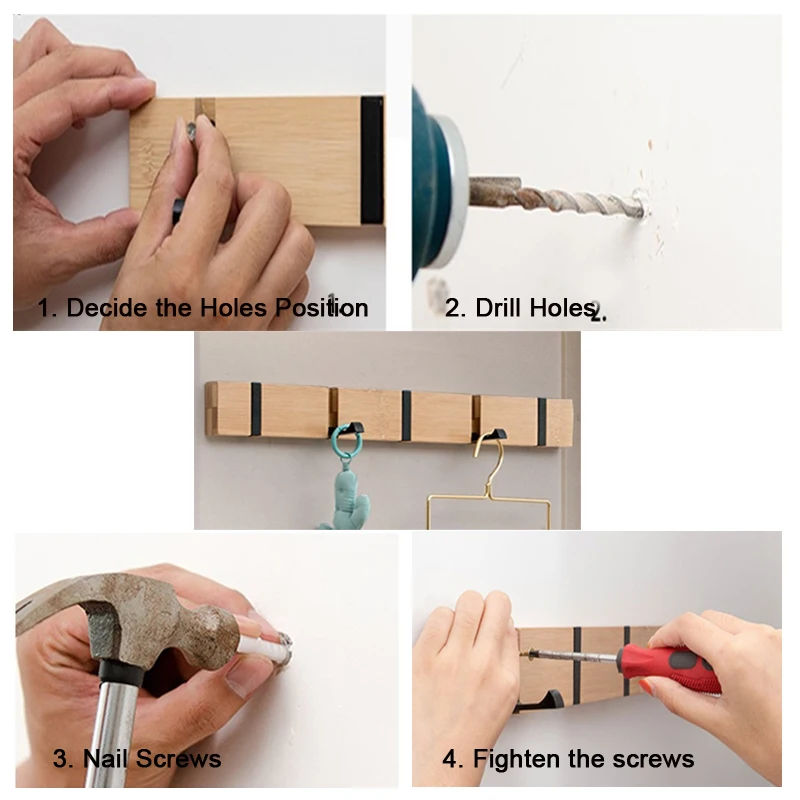 1. Decide the Holes Position

2. Drill Holes

3. Nail Screws

4. Fighten the screws