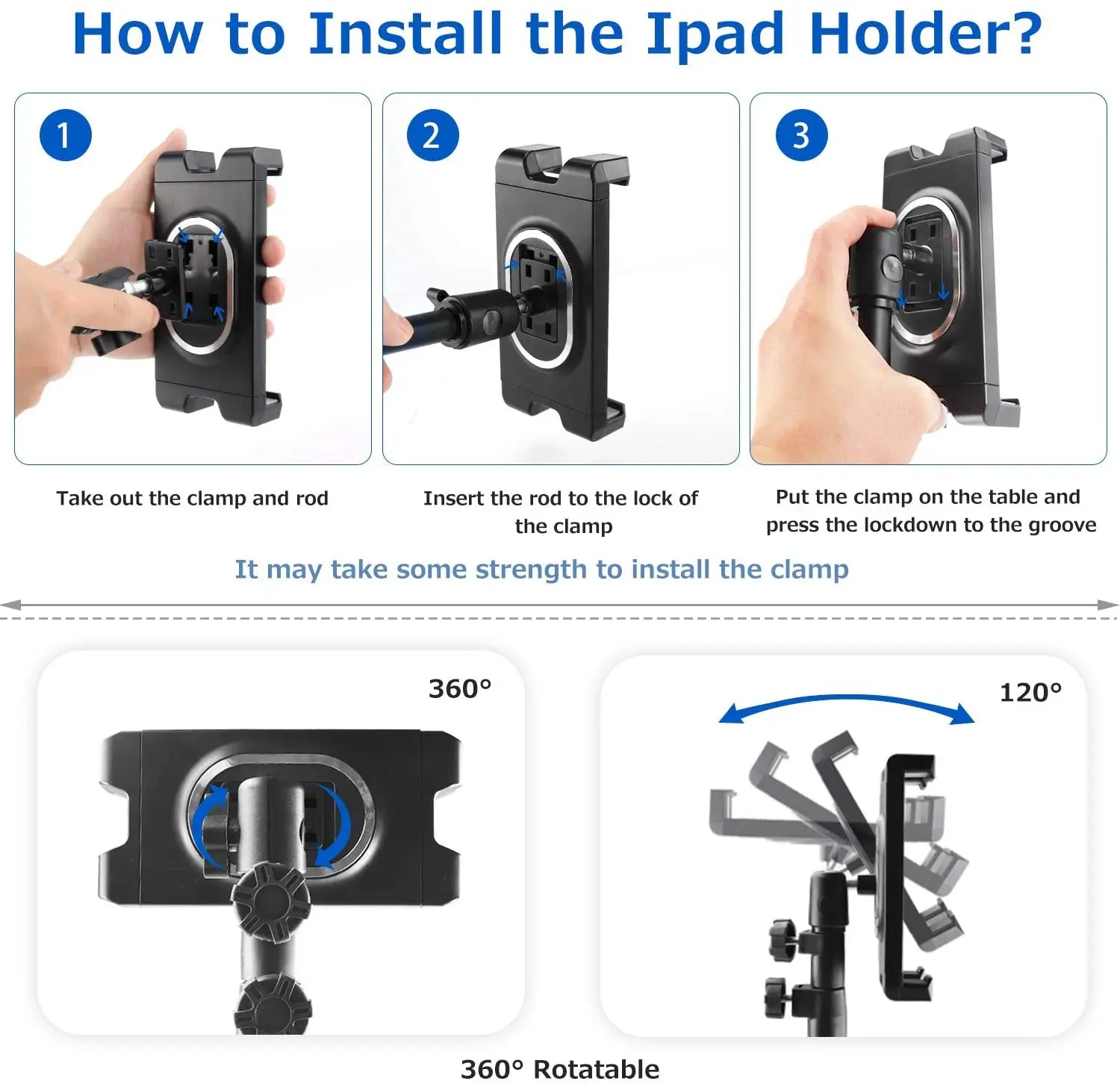 How to Install the Ipad Holder?

1

2

3

Take out the clamp and rod

Insert the rod to the lock of the clamp

Put the clamp on the table and press the lockdown to the groove

It may take some strength to install the clamp

360°

120°

360° Rotatable