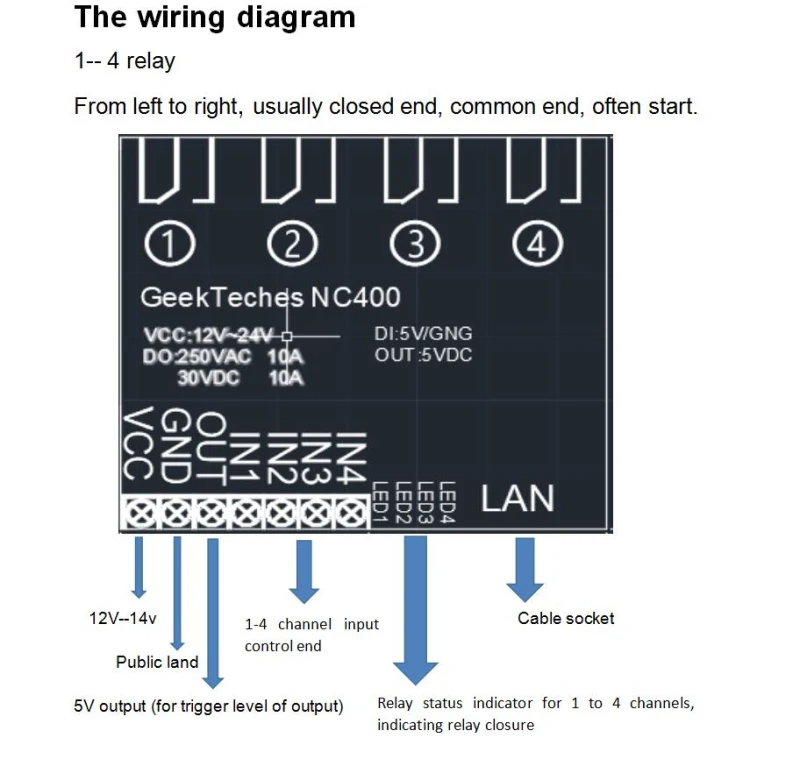 The wiring diagram

1-- 4 relay

From left to right, usually closed end, common end, often start.

①
②
③
④

GeekTeches NC400

VCC:12V~24V
DO:250VAC 10A
30VDC 10A

DI:5V/GNG
OUT:5VDC

VCC
GND
OUT
IN1
IN2
IN3
IN4

LED1
LED2
LED3
LED4

LAN

12V--14v

Public land

5V output (for trigger level of output)

1-4 channel input control end

Relay status indicator for 1 to 4 channels, indicating relay closure

Cable socket