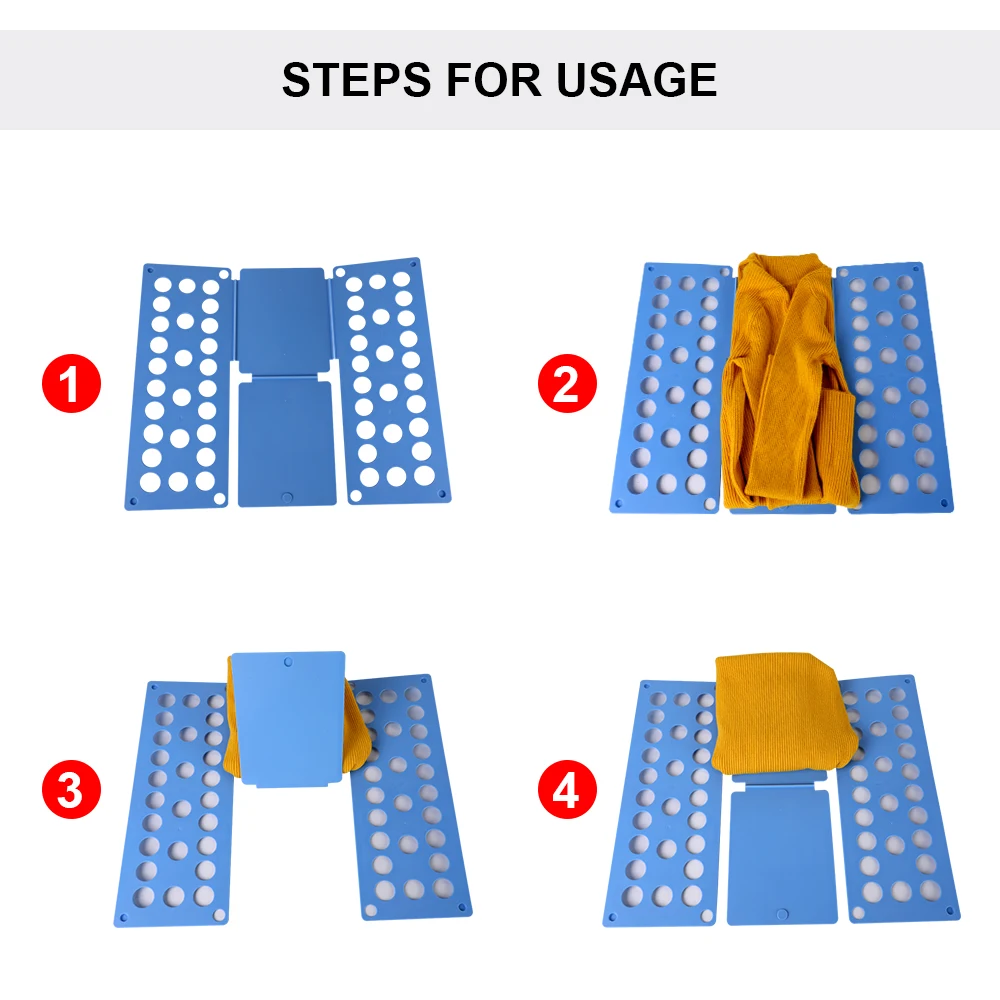 STEPS FOR USAGE

1

2

3

4