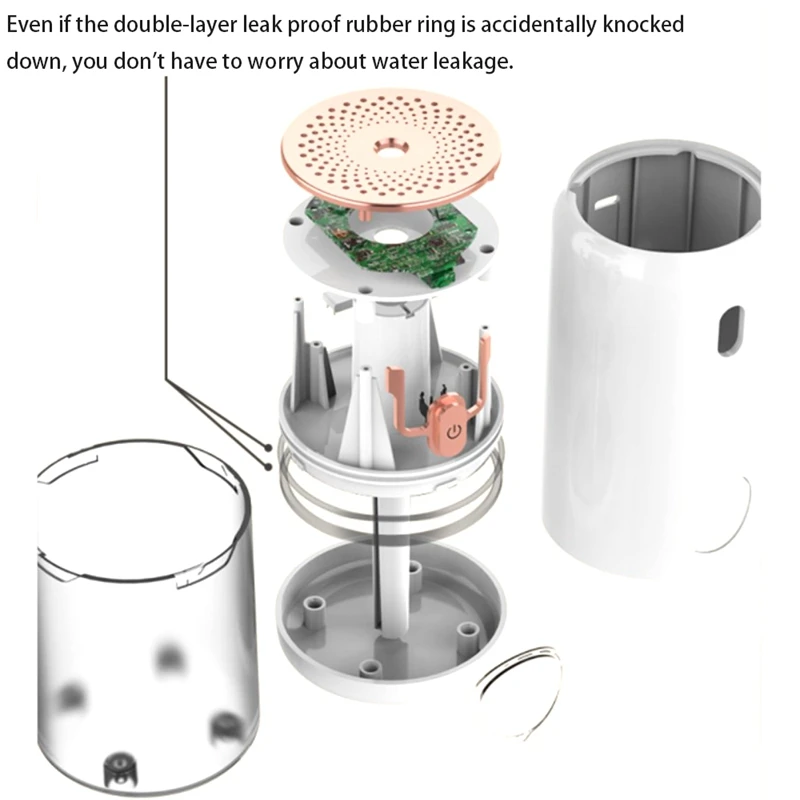 Even if the double-layer leak proof rubber ring is accidentally knocked down, you don't have to worry about water leakage.