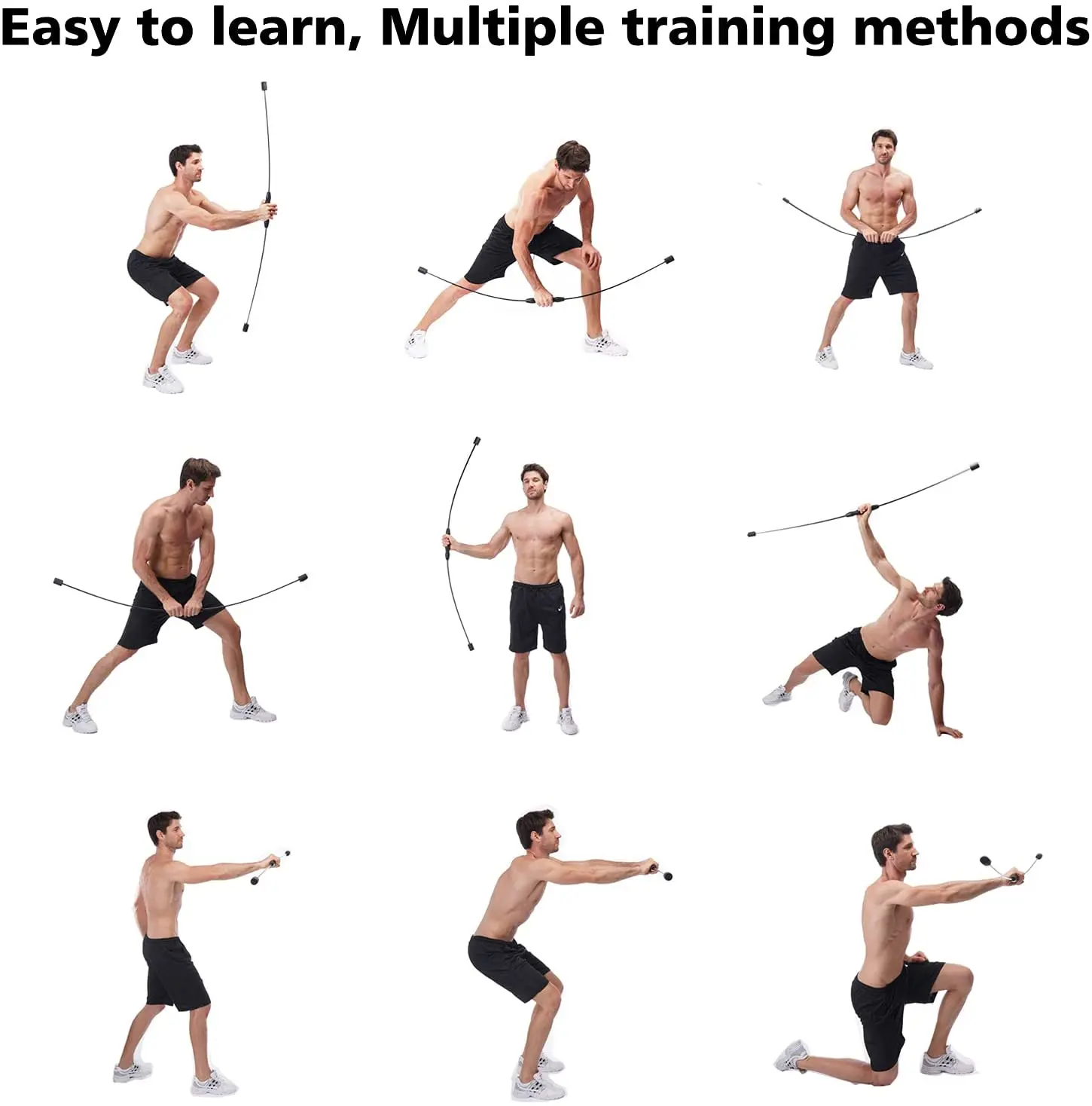 Easy to learn, Multiple training methods