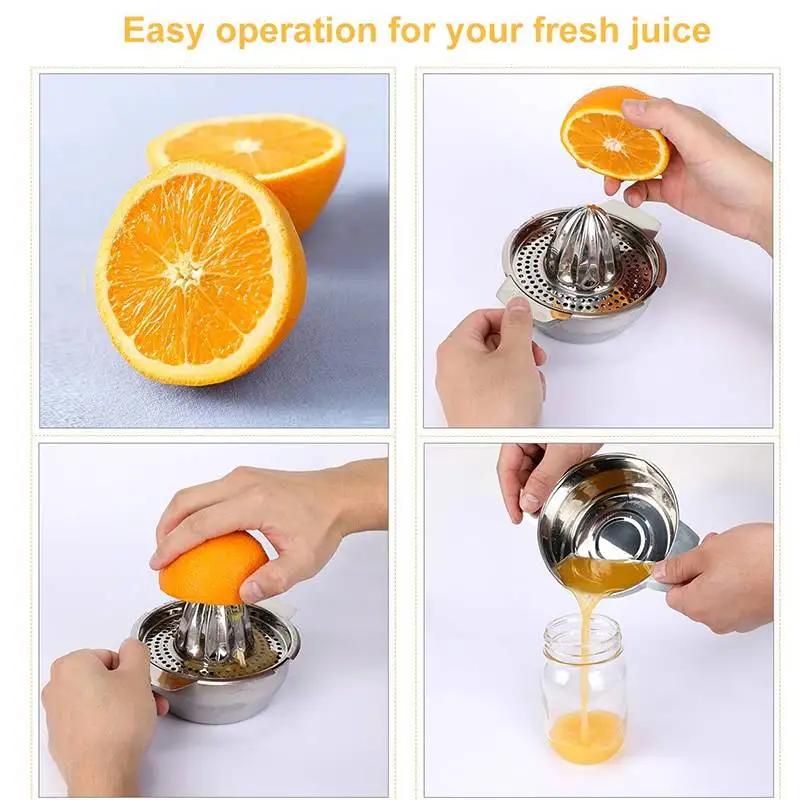 Easy operation for your fresh juice