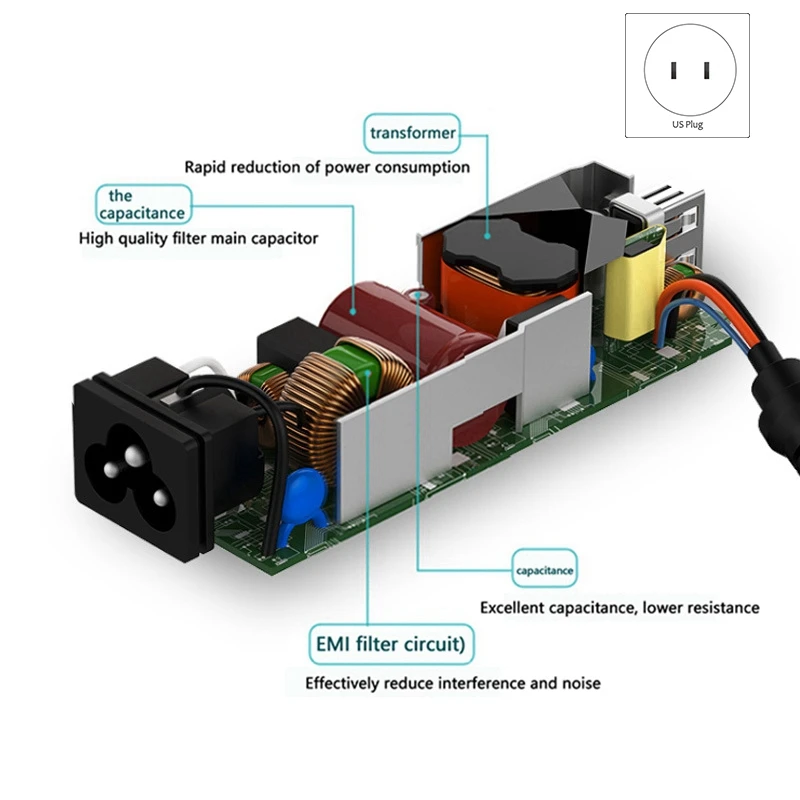 US Plug

transformer

Rapid reduction of power consumption

the capacitance

High quality filter main capacitor

capacitance

Excellent capacitance, lower resistance

EMI filter circuit)

Effectively reduce interference and noise